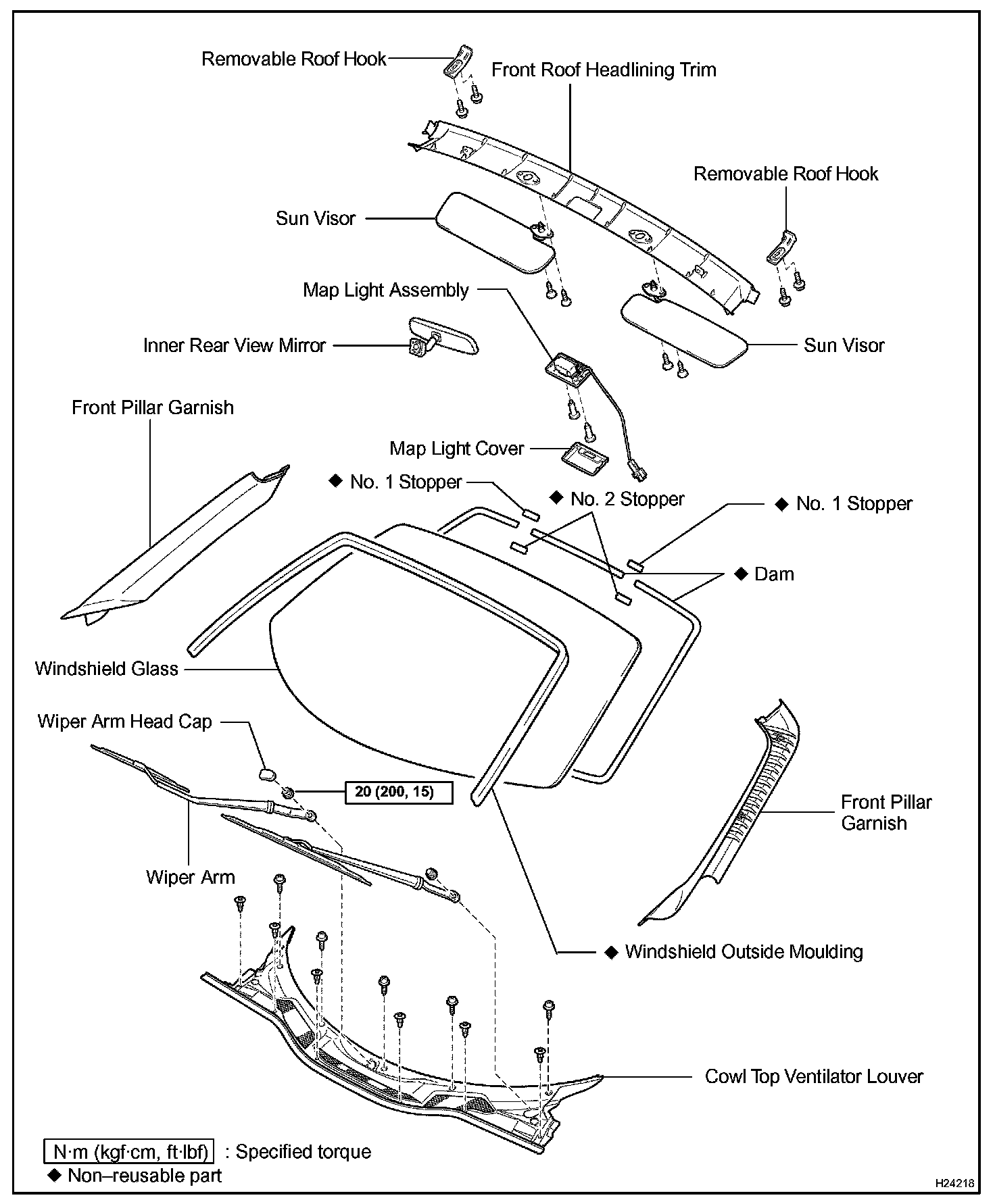 Removable Roof Hook
Front Roof Headlining Trim
Removable Roof Hook
Sun Visor
Map Light Assembly
Inner Rear View Mirror
Sun Visor
Front Pillar Garnish
Map Light Cover
◆ No. 1 Stopper
◆ No. 2 Stopper
◆ No. 1 Stopper
◆ Dam
Windshield Glass
Wiper Arm Head Cap
20 (200, 15)
Front Pillar Garnish
Wiper Arm
◆ Windshield Outside Moulding
Cowl Top Ventilator Louver
N·m (kgf·cm, ft·lbf) : Specified torque
◆ Non–reusable part
H24218