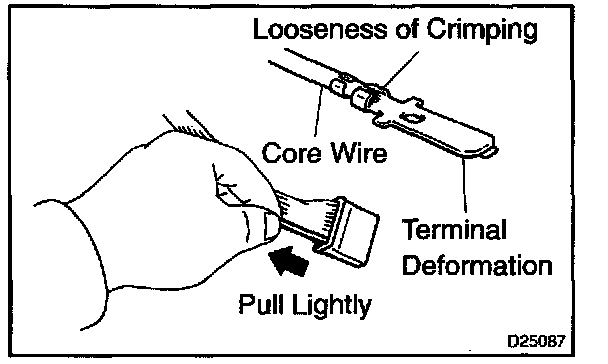 Looseness of Crimping

Core Wire

Terminal Deformation

Pull Lightly

D25087