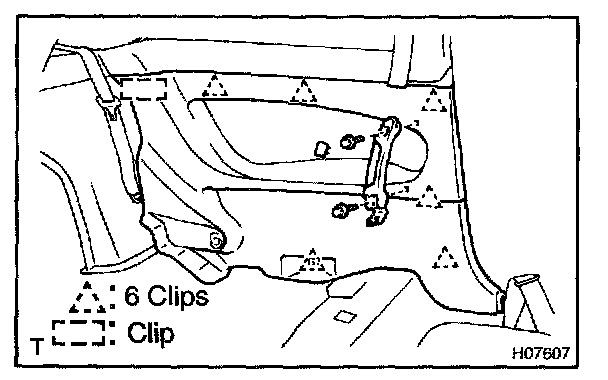 : 6 Clips
T : Clip
H07607