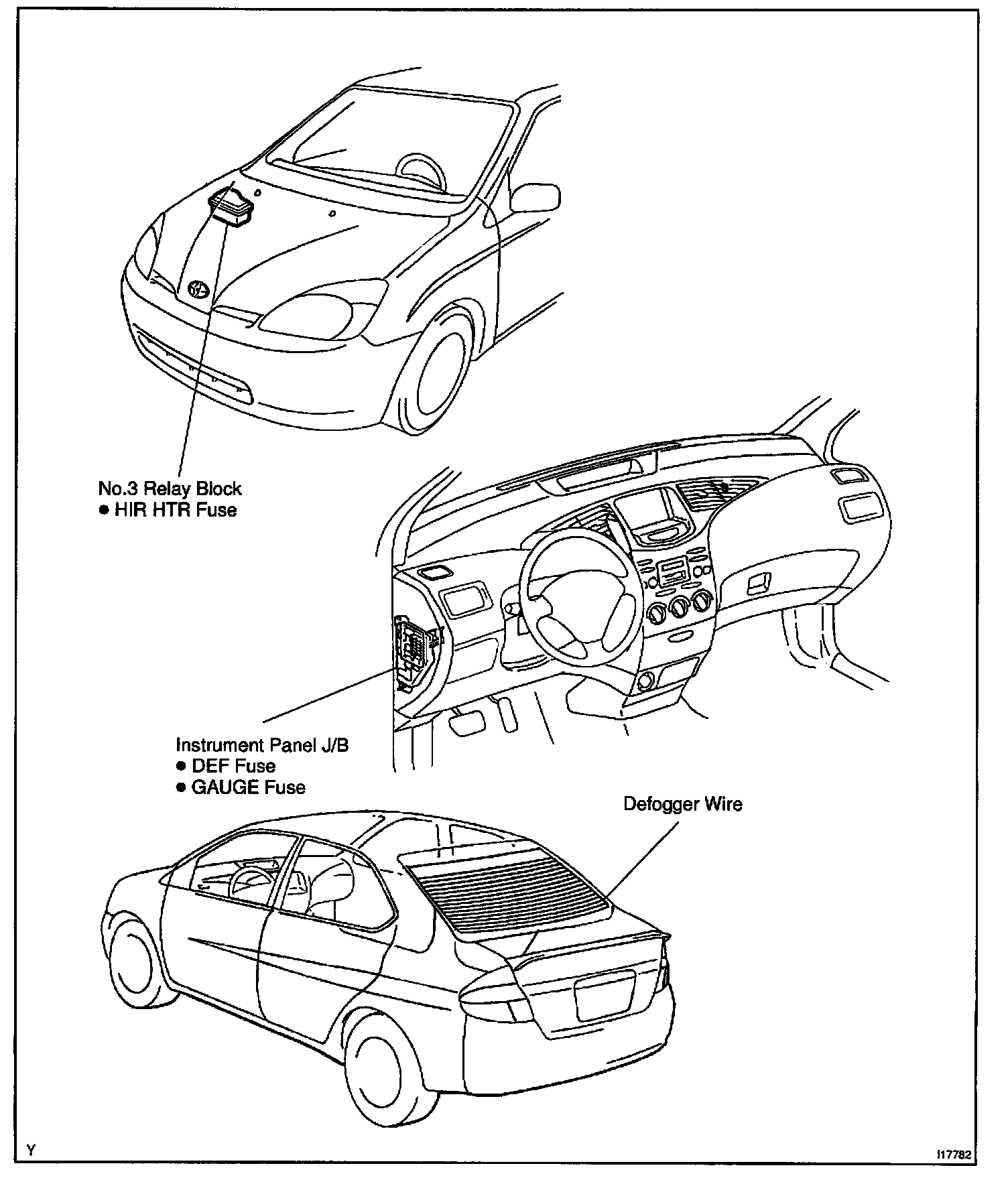 No.3 Relay Block
● HIR HTR Fuse

Instrument Panel J/B
● DEF Fuse
● GAUGE Fuse

Defogger Wire

Y

I17782