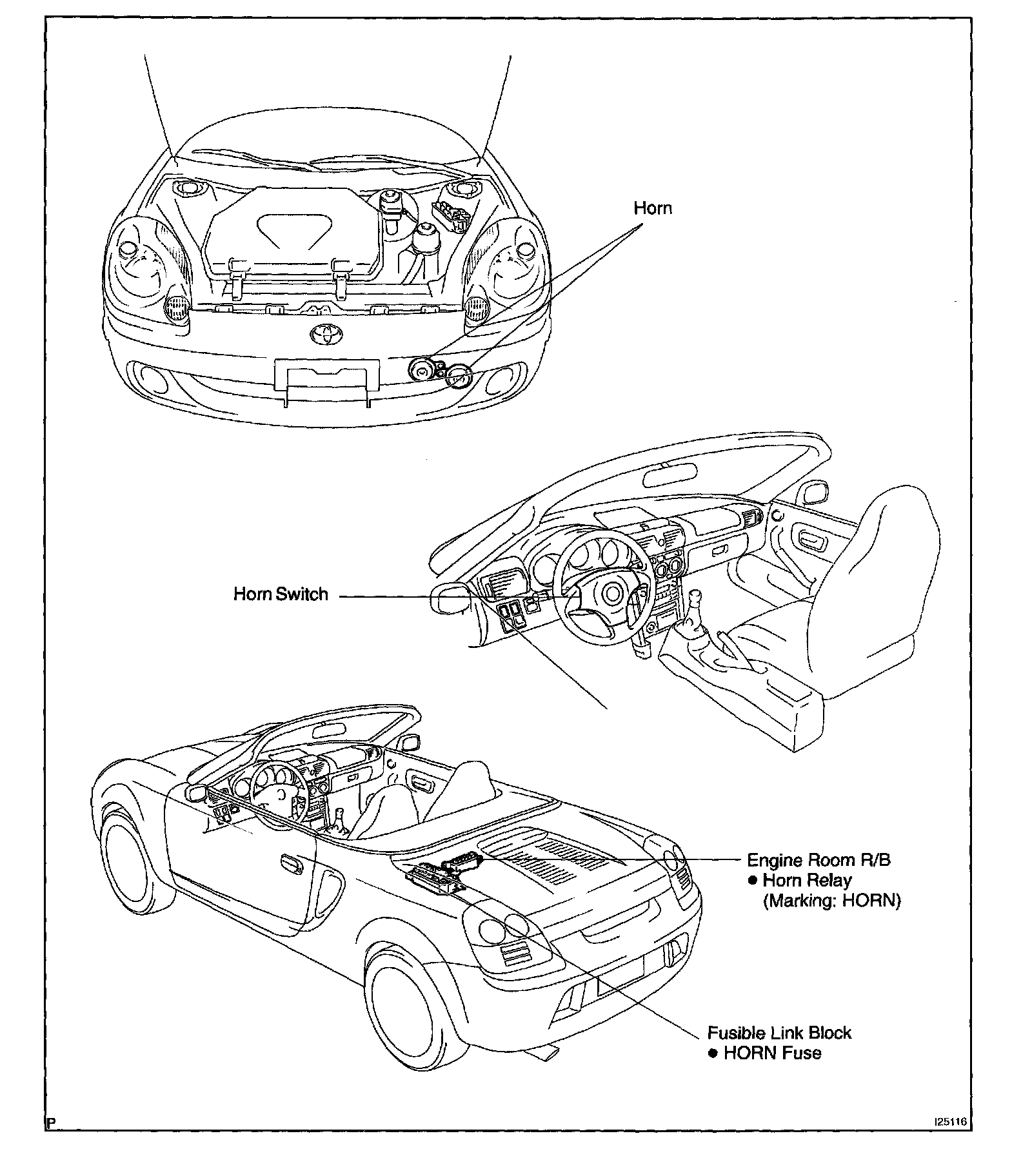 Horn

Horn Switch

Engine Room R/B
● Horn Relay
(Marking: HORN)

Fusible Link Block
● HORN Fuse

P

I25116