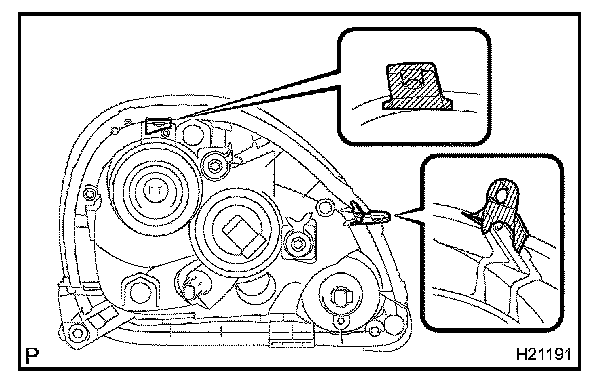 P

H21191