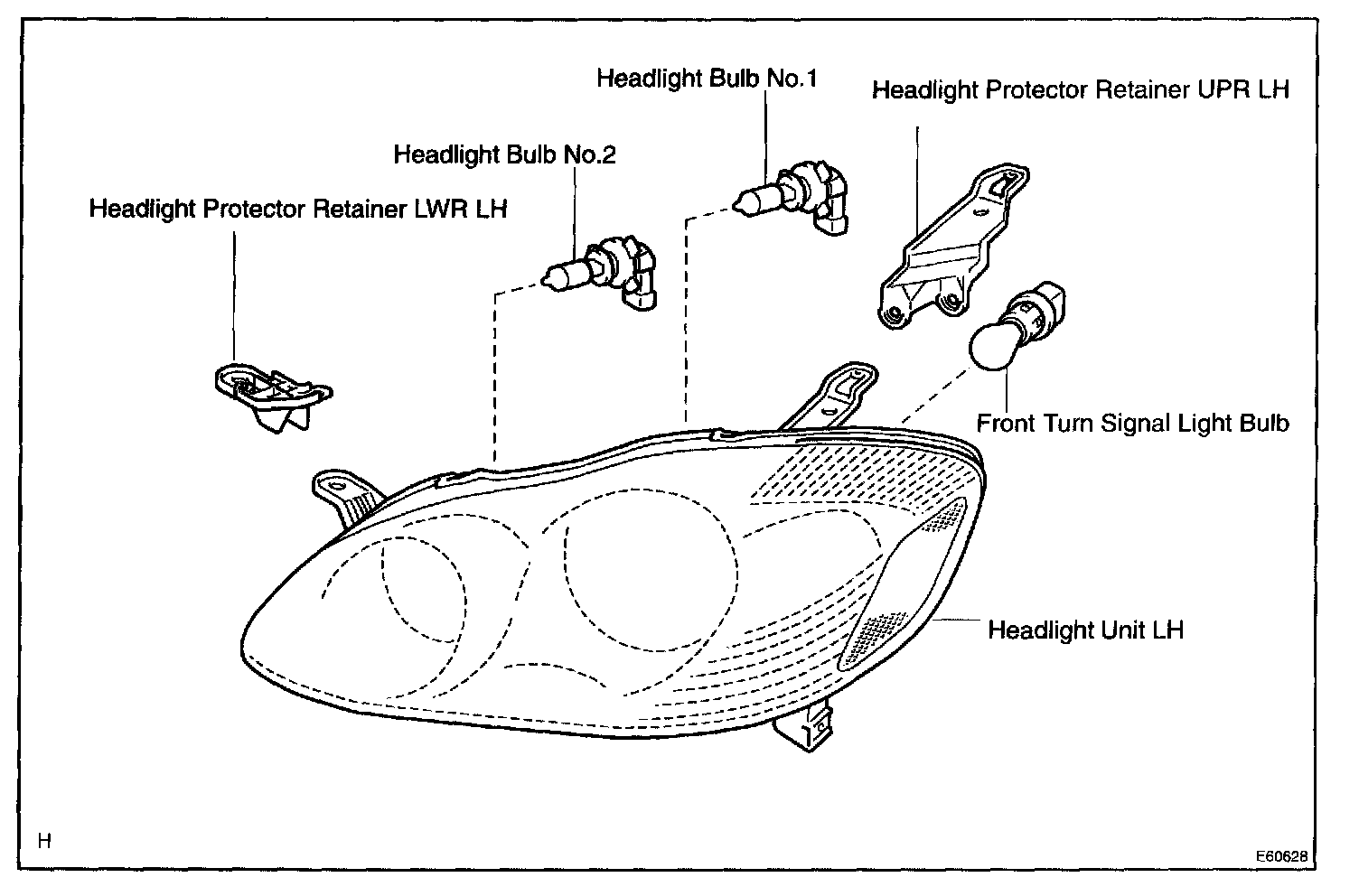 Headlight Bulb No.1

Headlight Protector Retainer UPR LH

Headlight Bulb No.2

Headlight Protector Retainer LWR LH

Front Turn Signal Light Bulb

Headlight Unit LH

H

E60628