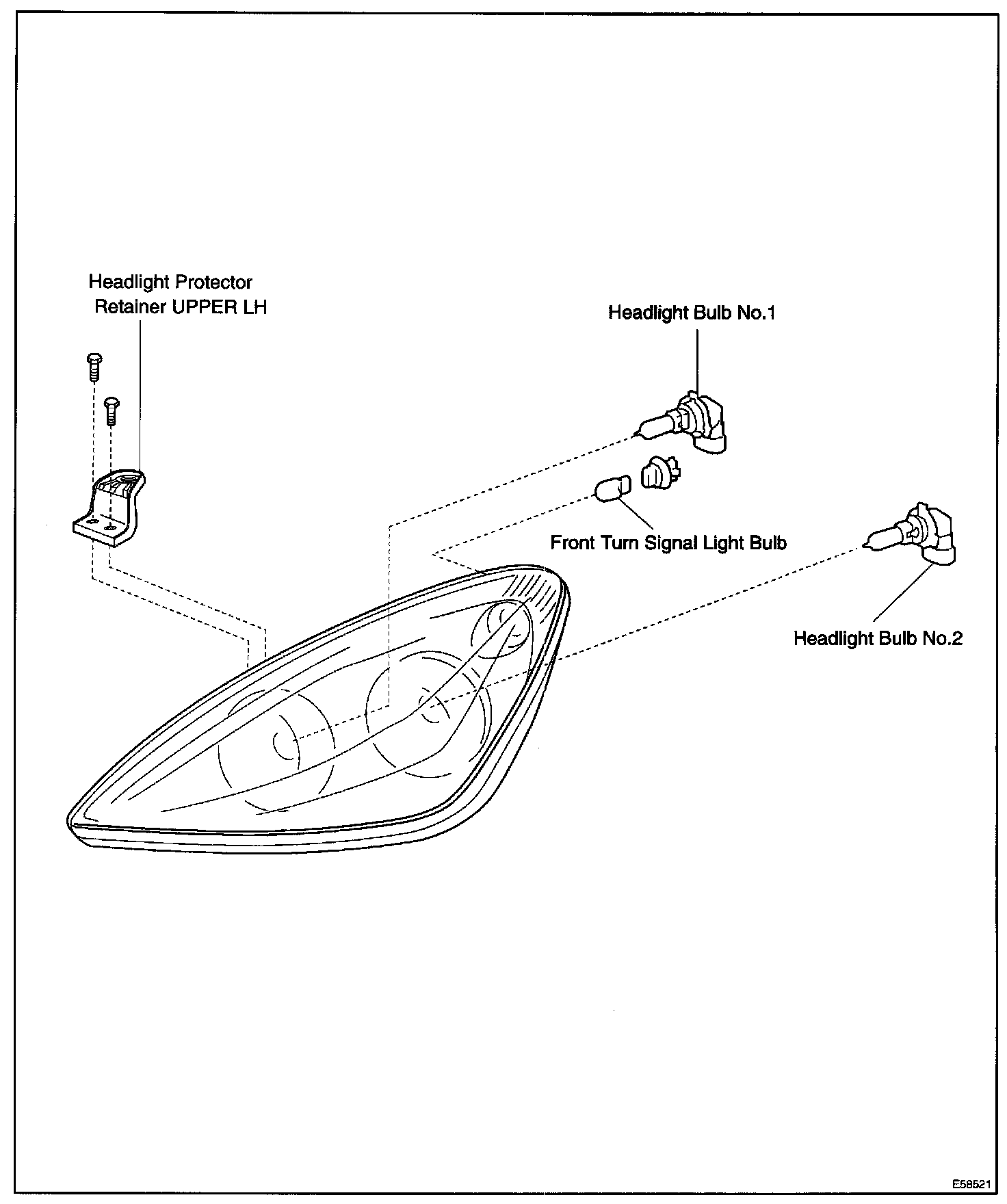 Headlight Protector Retainer UPPER LH

Headlight Bulb No.1

Front Turn Signal Light Bulb

Headlight Bulb No.2

E58521