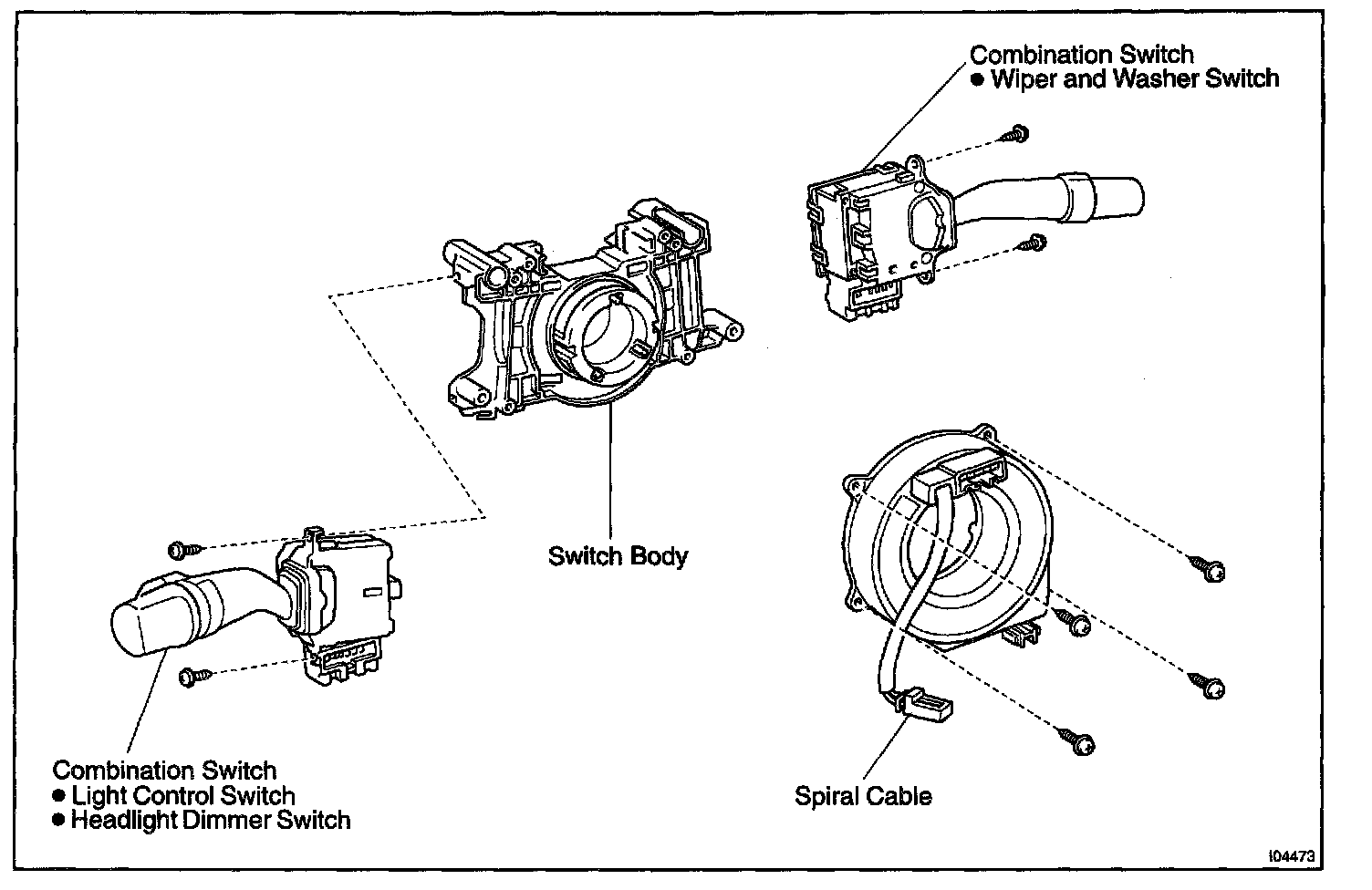 Combination Switch
● Wiper and Washer Switch

Switch Body

Combination Switch
● Light Control Switch
● Headlight Dimmer Switch

Spiral Cable

I04473