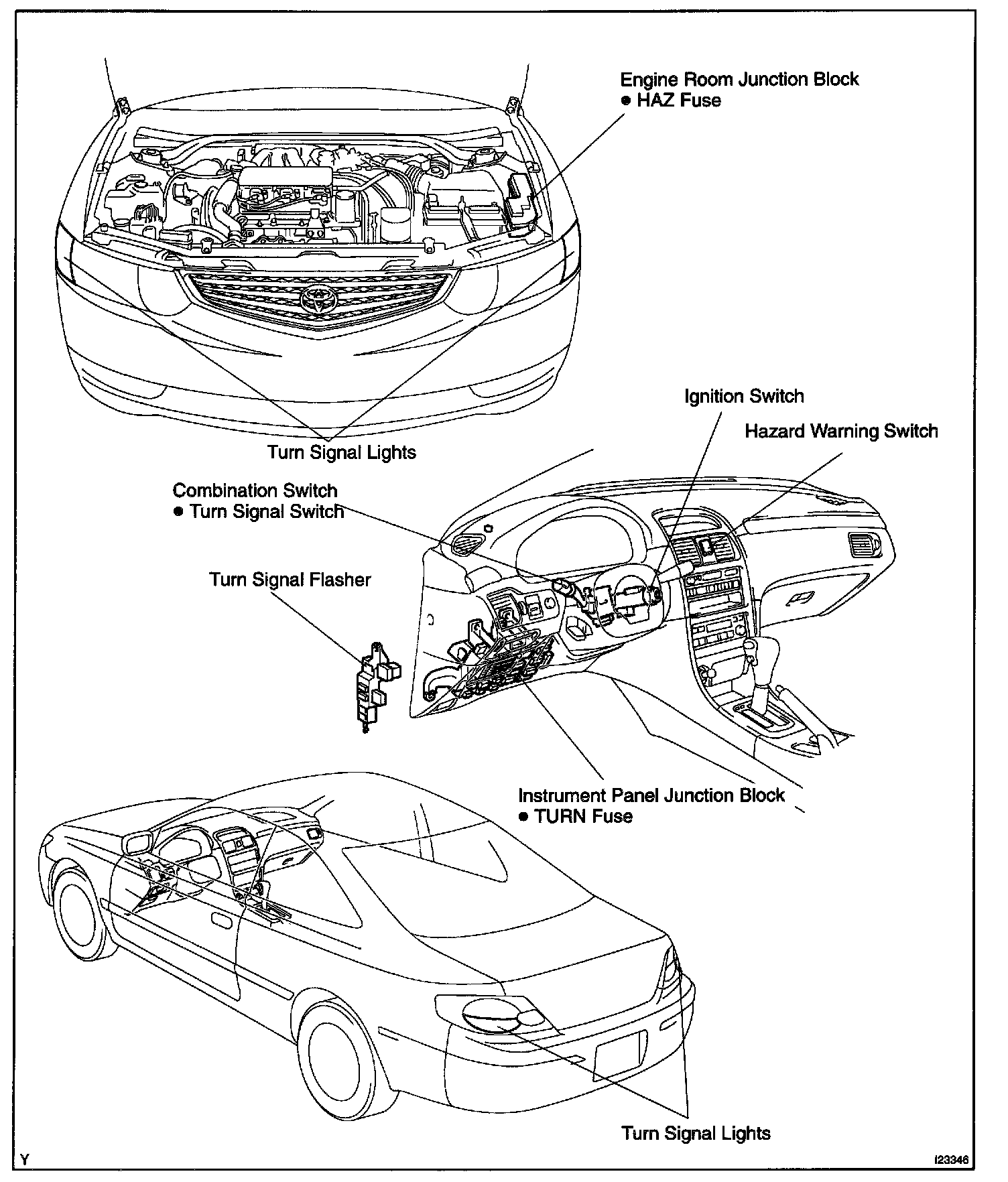 Engine Room Junction Block
● HAZ Fuse

Ignition Switch

Hazard Warning Switch

Turn Signal Lights

Combination Switch
● Turn Signal Switch

Turn Signal Flasher

Instrument Panel Junction Block
● TURN Fuse

Turn Signal Lights

Y

I23346