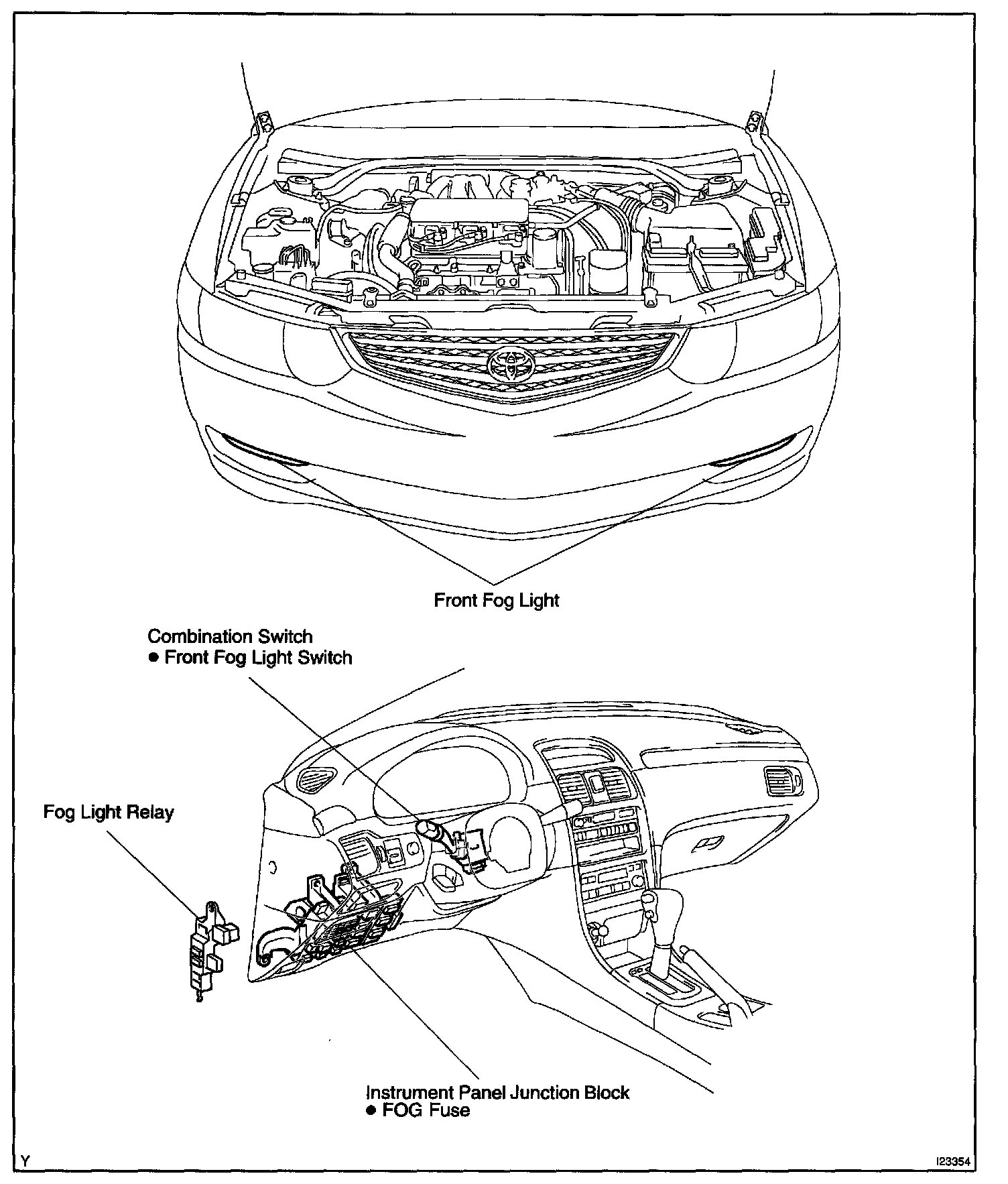 Front Fog Light

Combination Switch
● Front Fog Light Switch

Fog Light Relay

Instrument Panel Junction Block
● FOG Fuse

Y

I23354