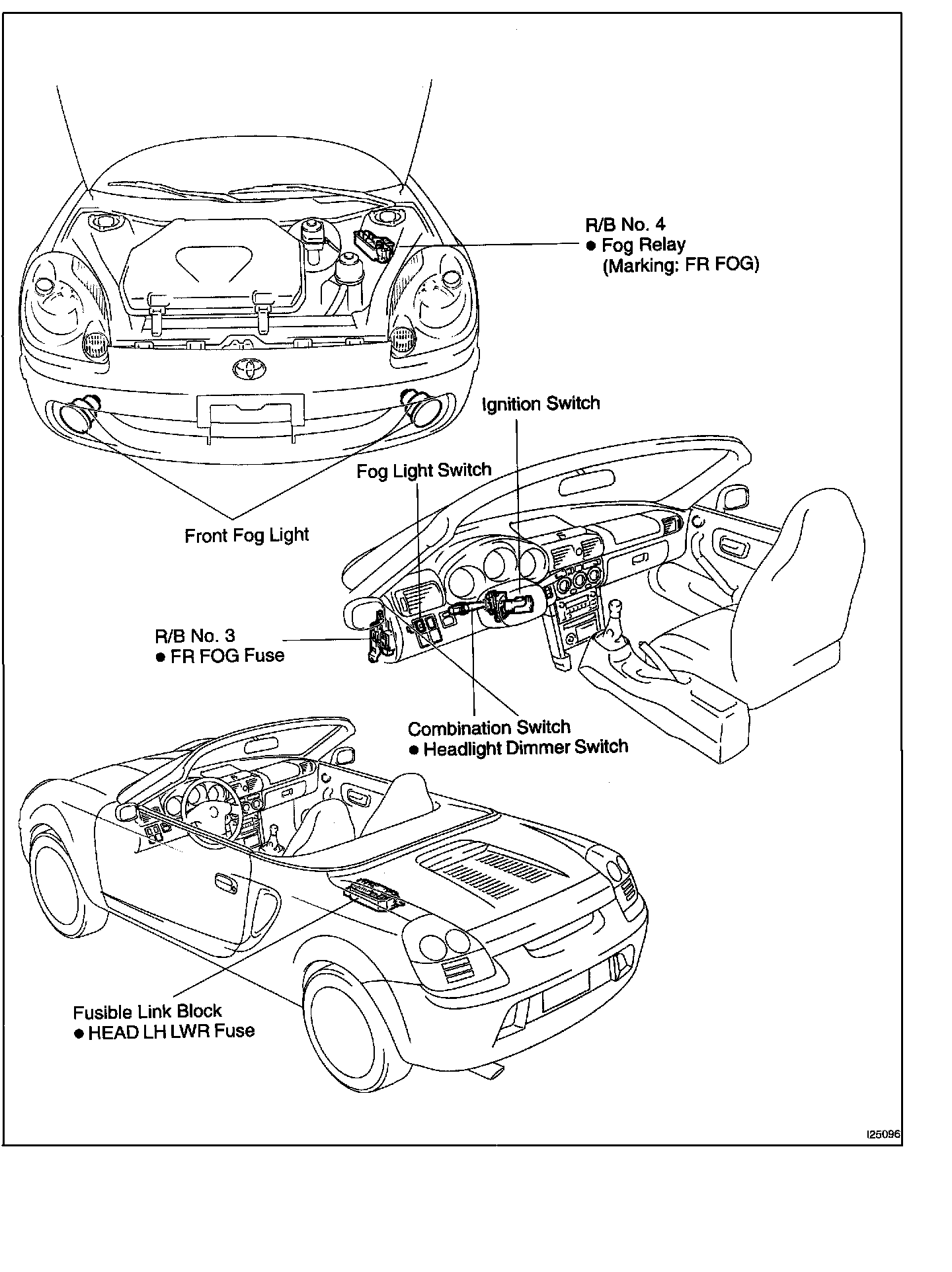 R/B No. 4
● Fog Relay
(Marking: FR FOG)

Ignition Switch

Fog Light Switch

Front Fog Light

R/B No. 3
● FR FOG Fuse

Combination Switch
● Headlight Dimmer Switch

Fusible Link Block
● HEAD LH LWR Fuse

I25096