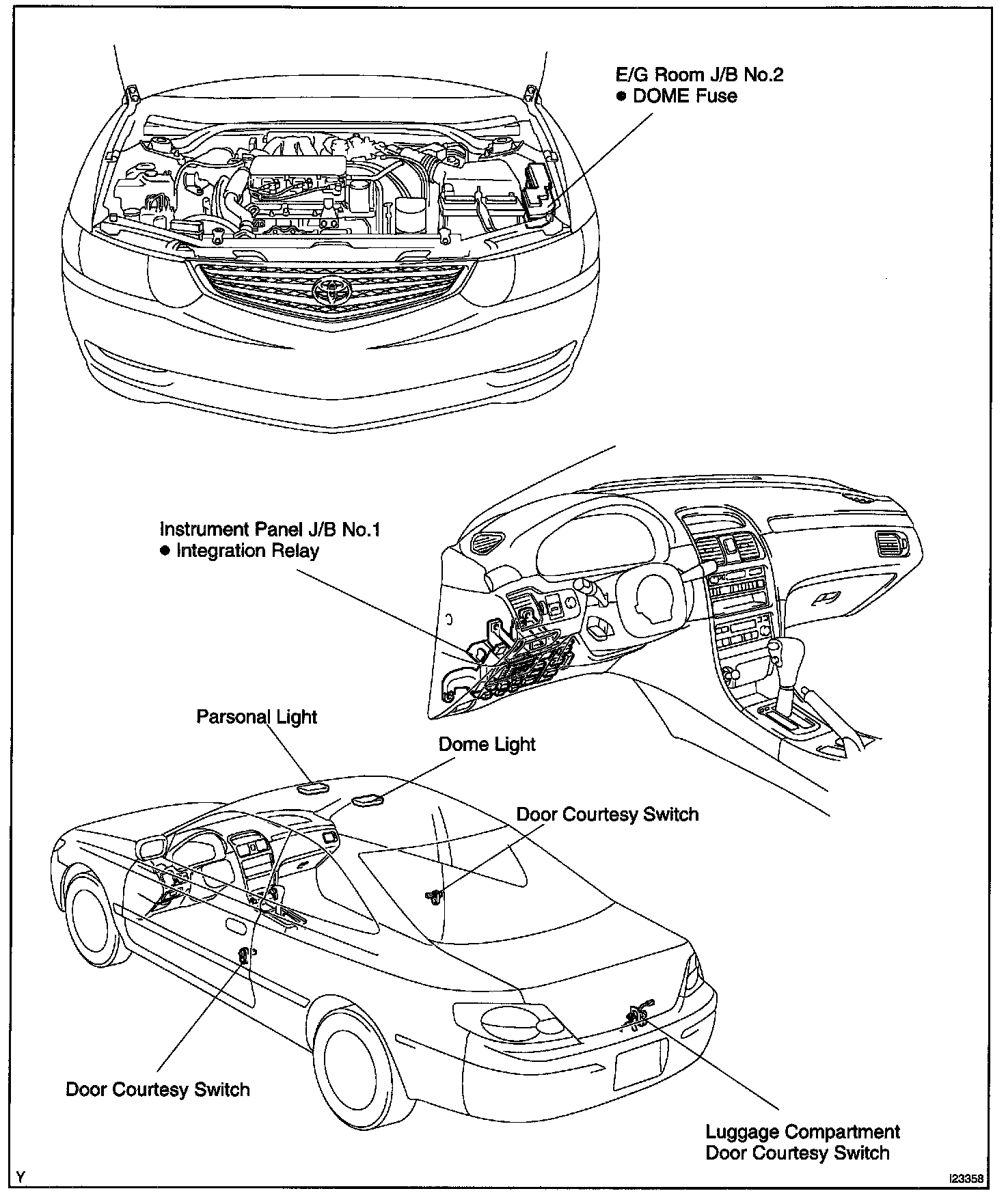 E/G Room J/B No.2
● DOME Fuse

Instrument Panel J/B No.1
● Integration Relay

Parsonal Light

Dome Light

Door Courtesy Switch

Door Courtesy Switch

Luggage Compartment
Door Courtesy Switch

Y

I23358