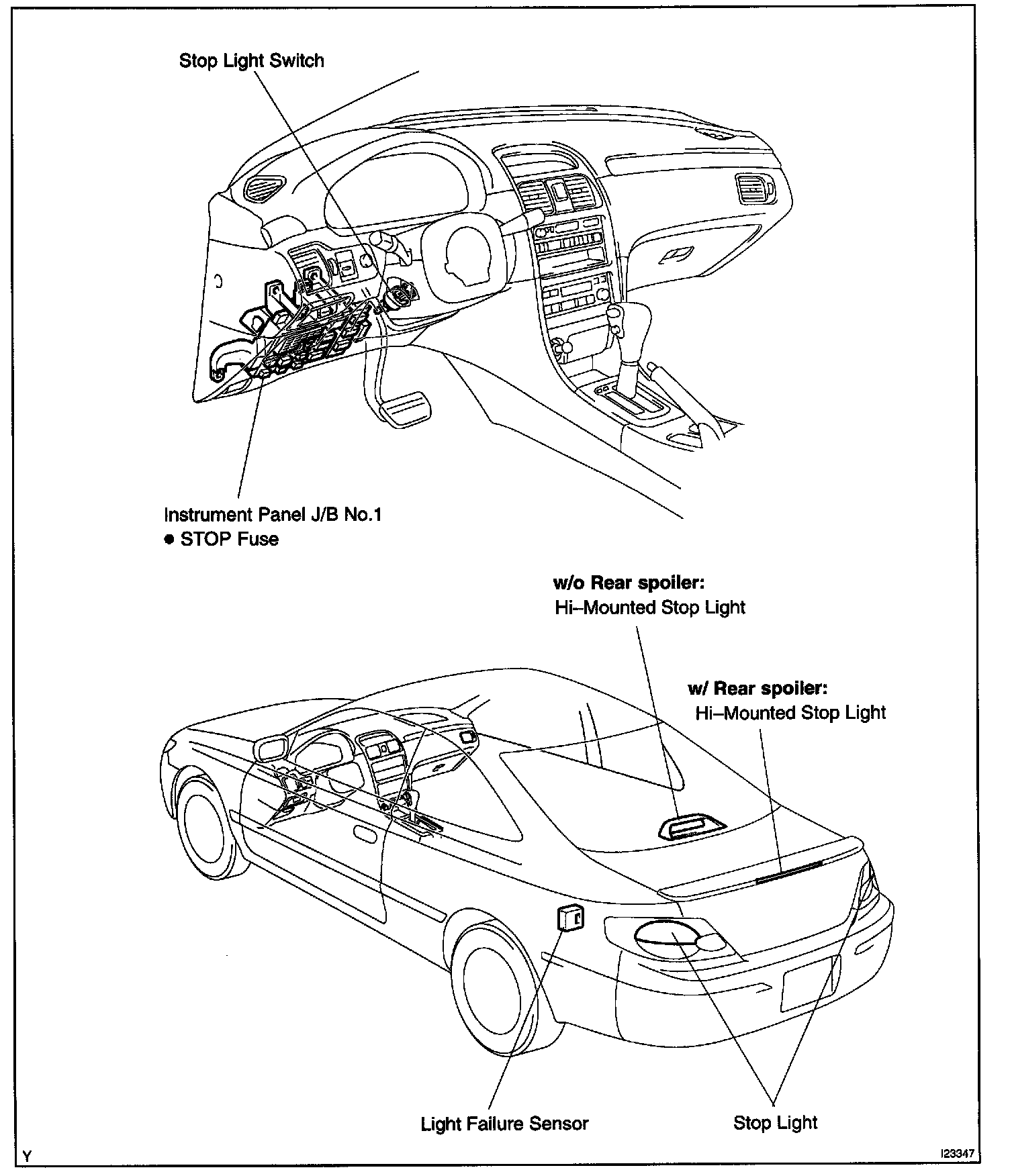 Stop Light Switch

Instrument Panel J/B No.1
● STOP Fuse

w/o Rear spoiler:
Hi–Mounted Stop Light

w/ Rear spoiler:
Hi–Mounted Stop Light

Light Failure Sensor

Stop Light

Y

I23347