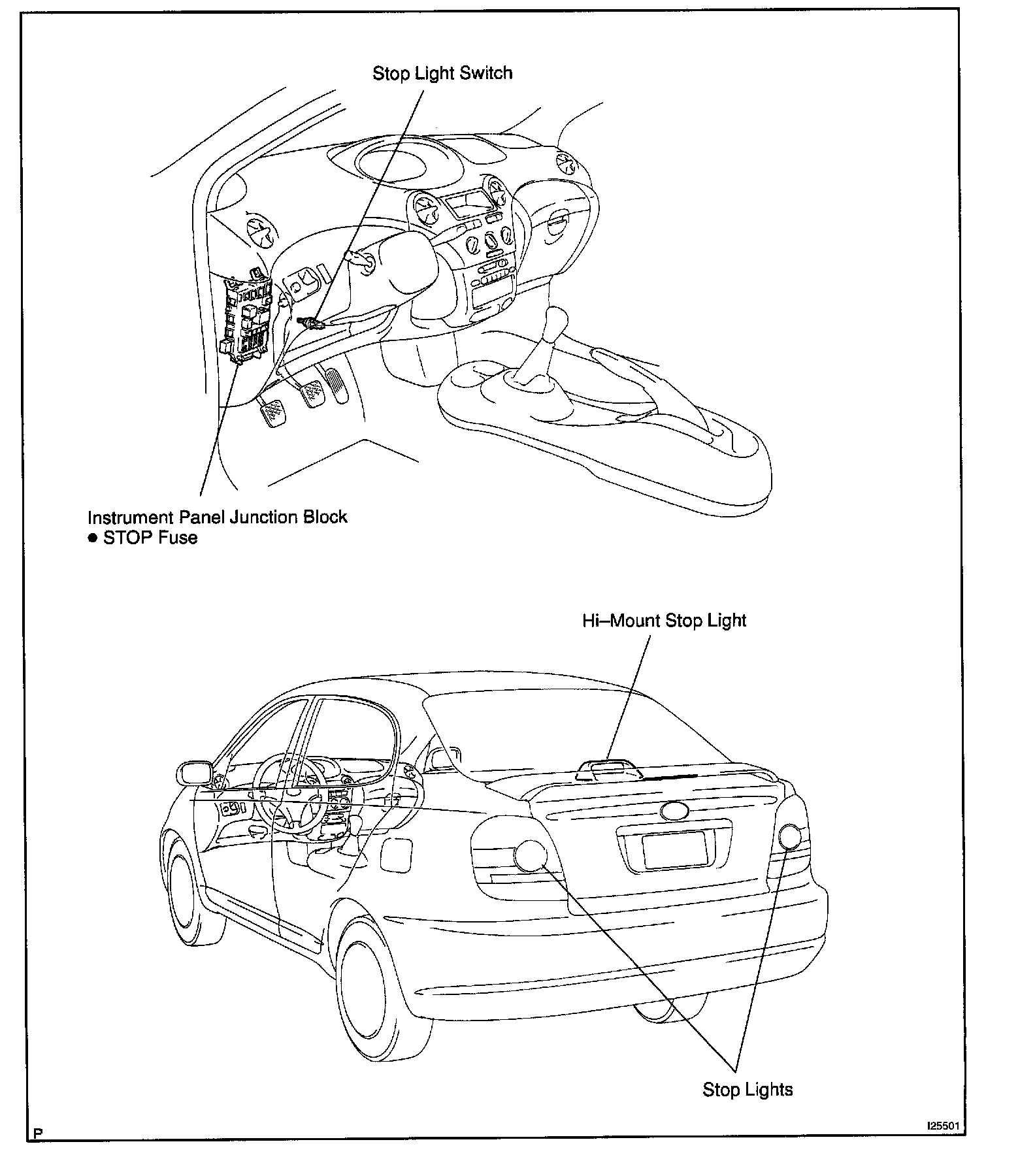 Stop Light Switch

Instrument Panel Junction Block
● STOP Fuse

Hi–Mount Stop Light

Stop Lights

P

I25501