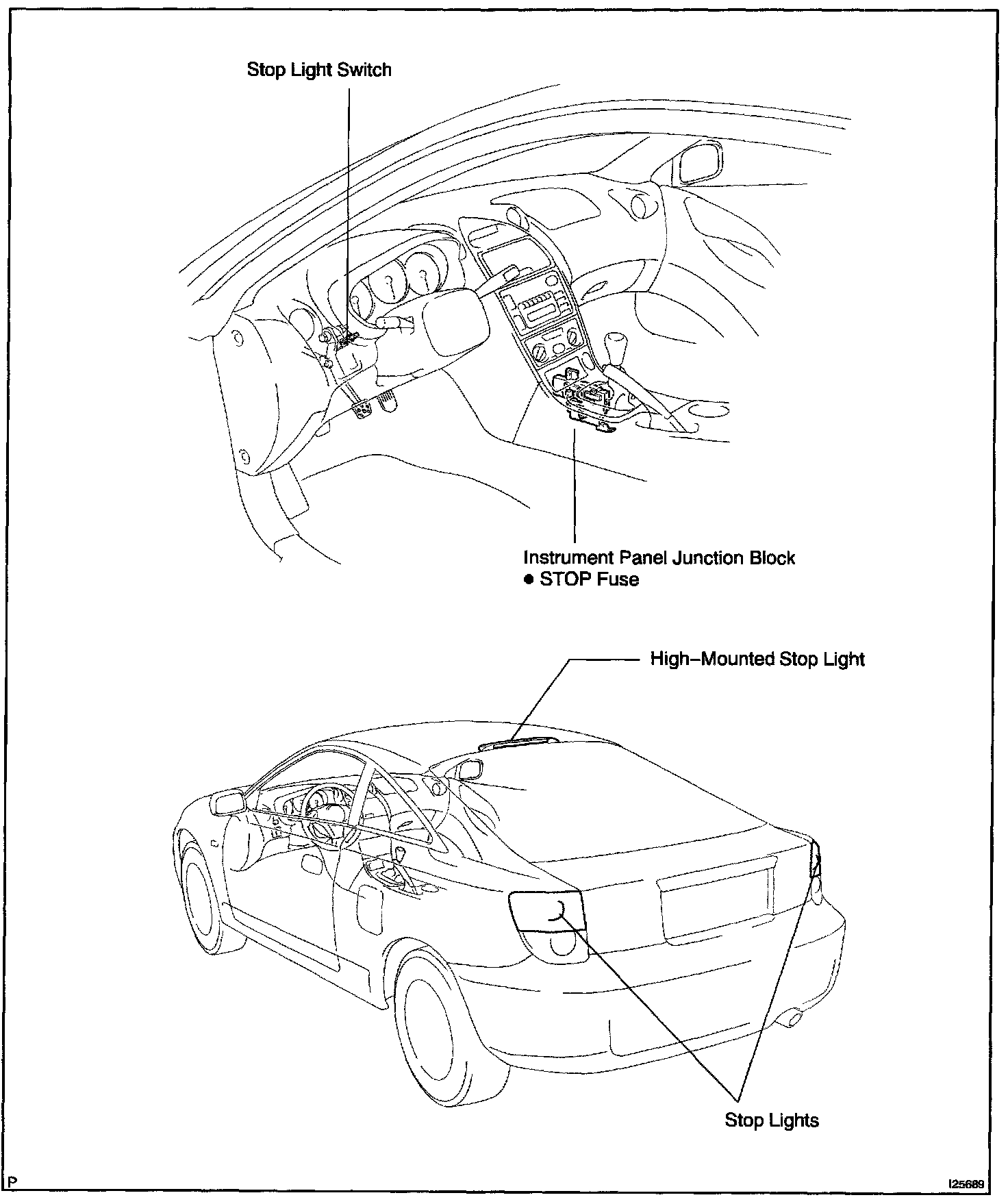 Stop Light Switch

Instrument Panel Junction Block
● STOP Fuse

High–Mounted Stop Light

Stop Lights

P

I25689