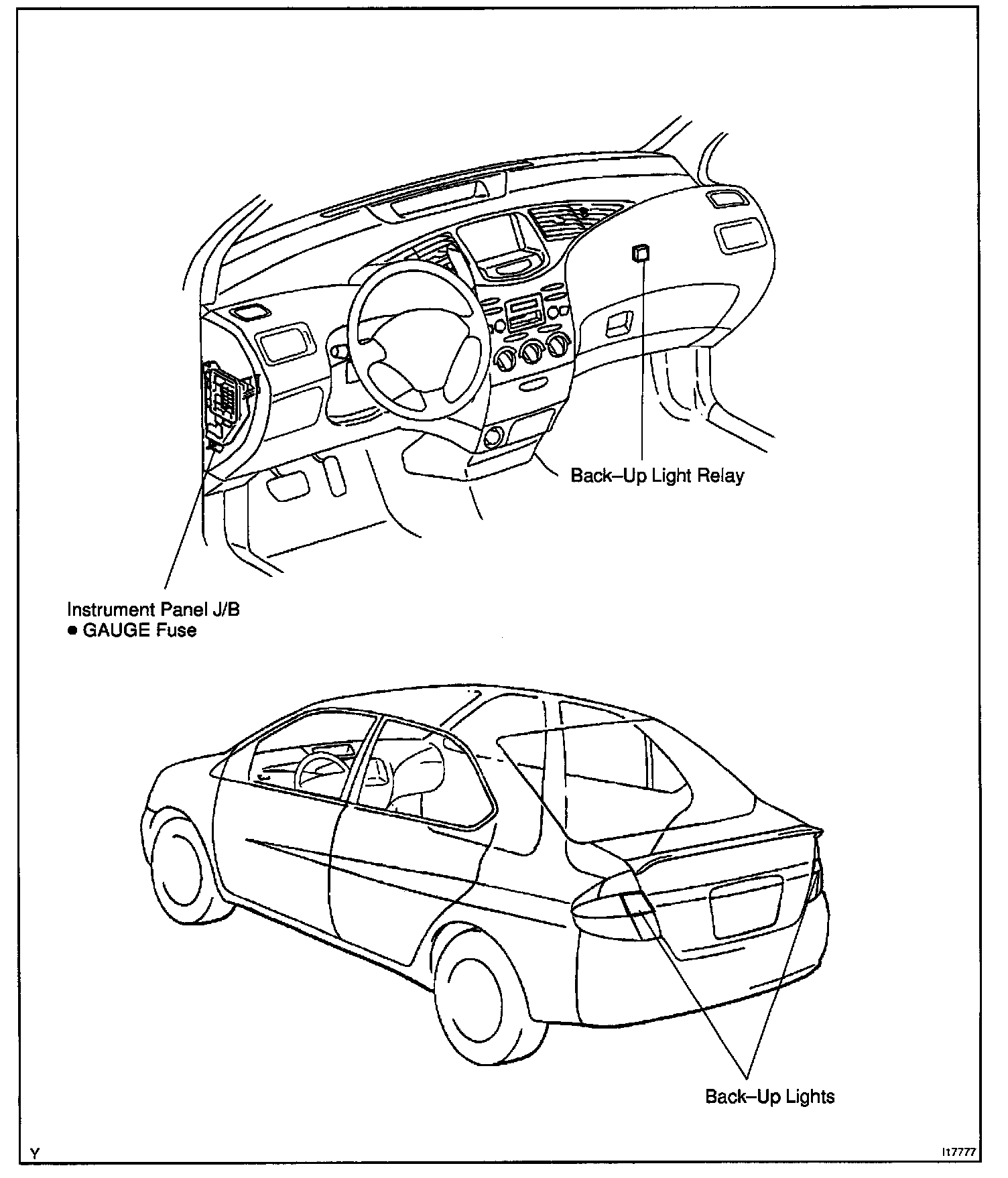 Back–Up Light Relay

Instrument Panel J/B
● GAUGE Fuse

Back–Up Lights

Y

I17777