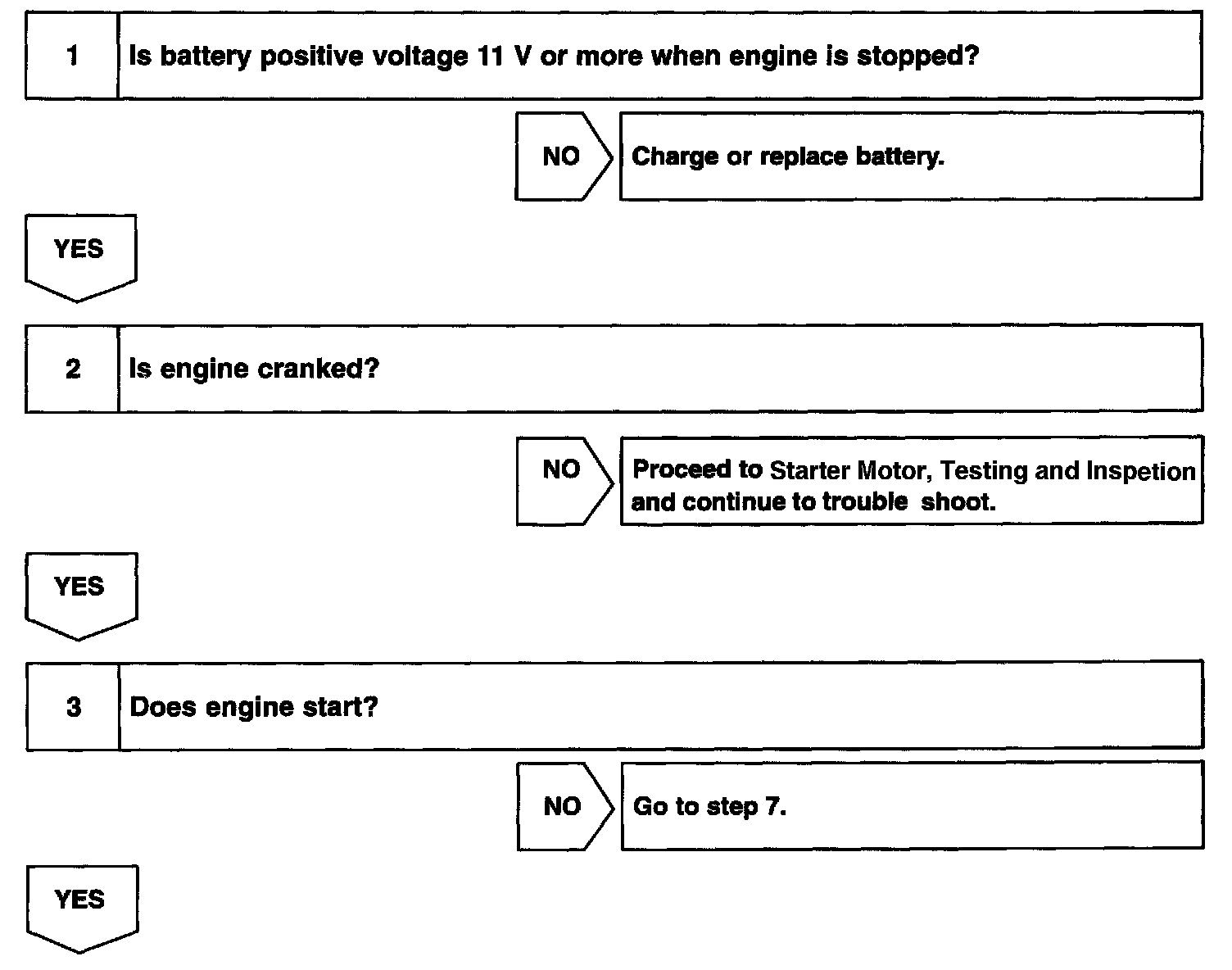 1 Is battery positive voltage 11 V or more when engine is stopped?

NO Charge or replace battery.

YES

2 Is engine cranked?

NO Proceed to Starter Motor, Testing and Inspetion and continue to trouble shoot.

YES

3 Does engine start?

NO Go to step 7.

YES