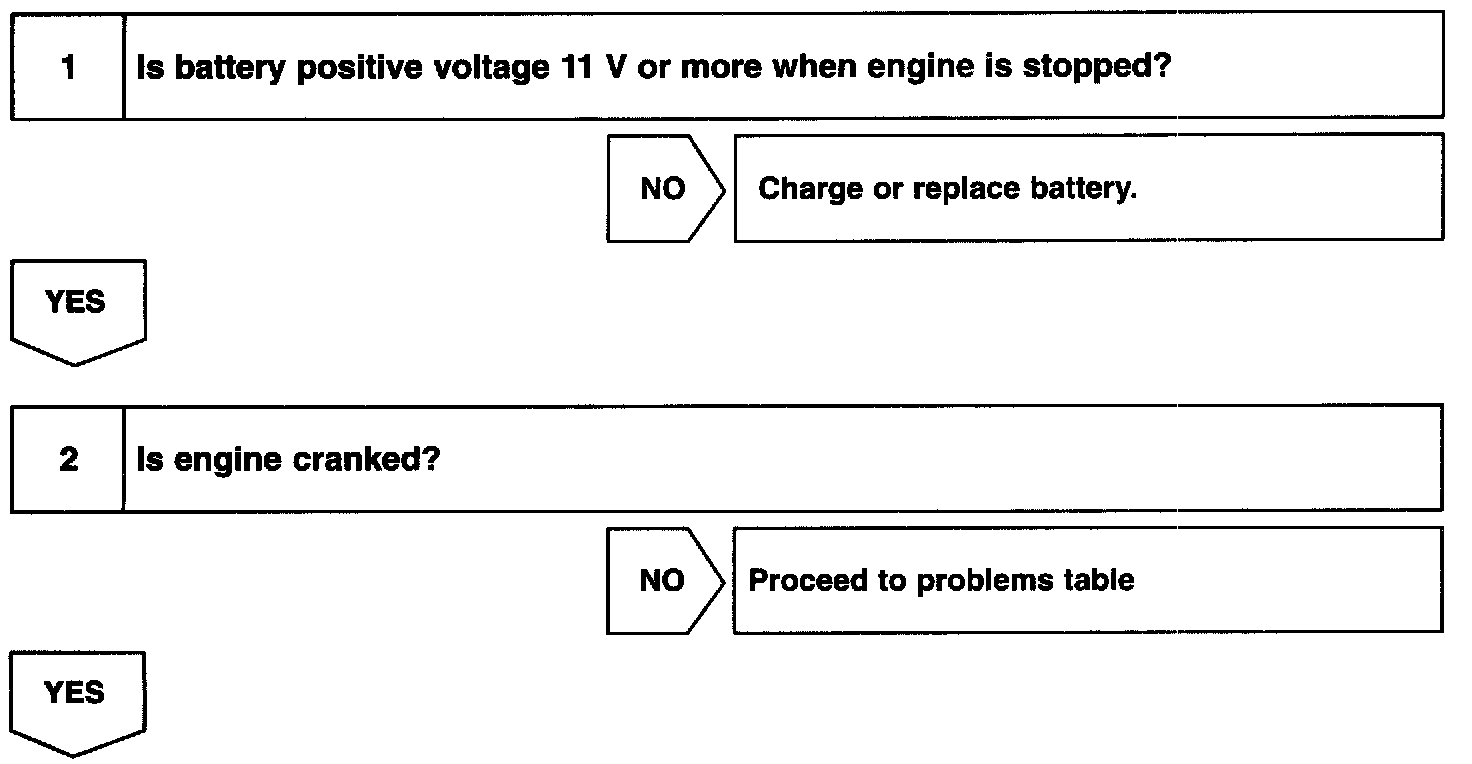 1 Is battery positive voltage 11 V or more when engine is stopped?

NO Charge or replace battery.

YES

2 Is engine cranked?

NO Proceed to problems table

YES