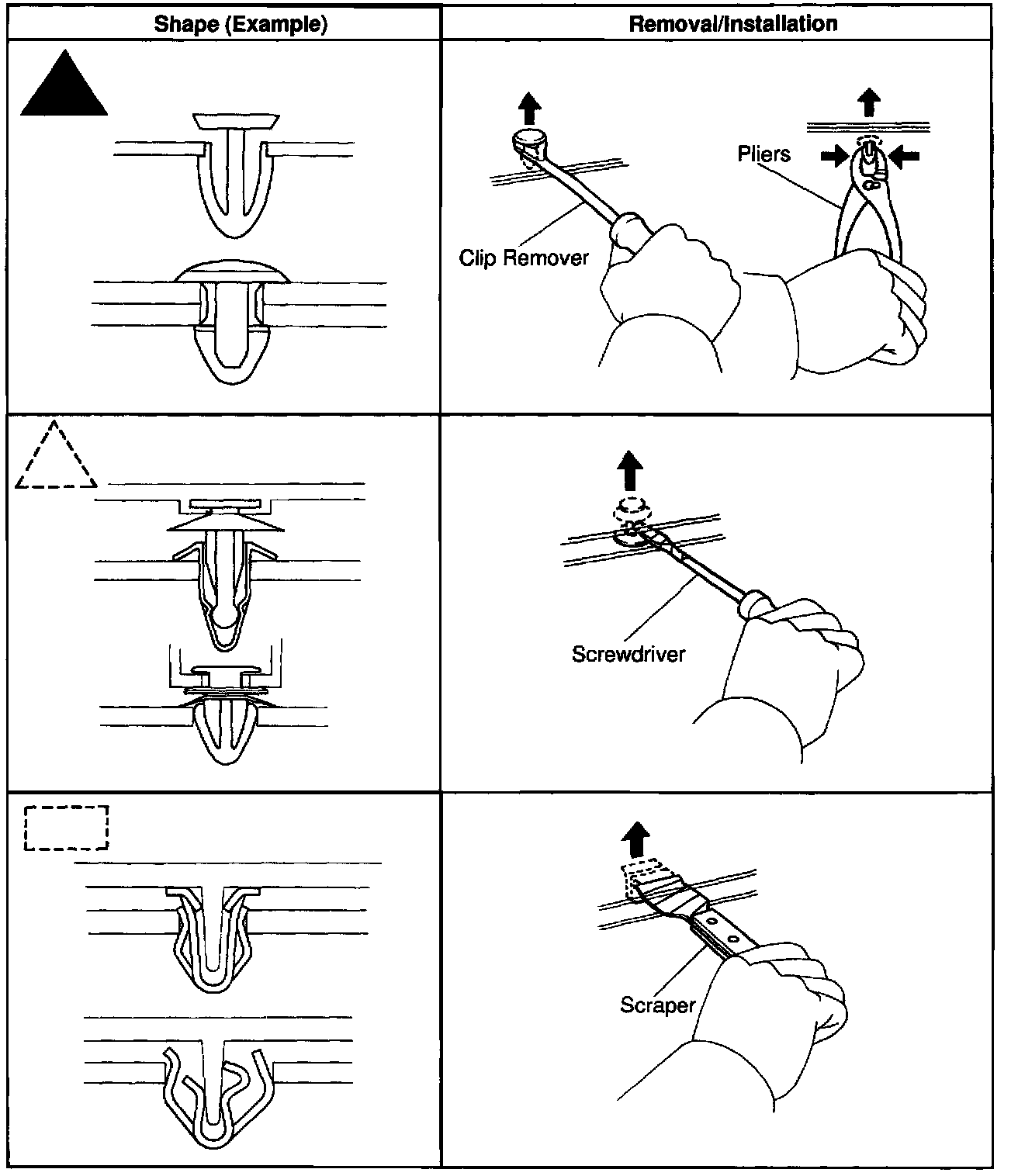 | Shape (Example) | Removal/Installation |
|---|---|
| | Clip Remover Pliers |
| | Screwdriver |
| | Scraper |