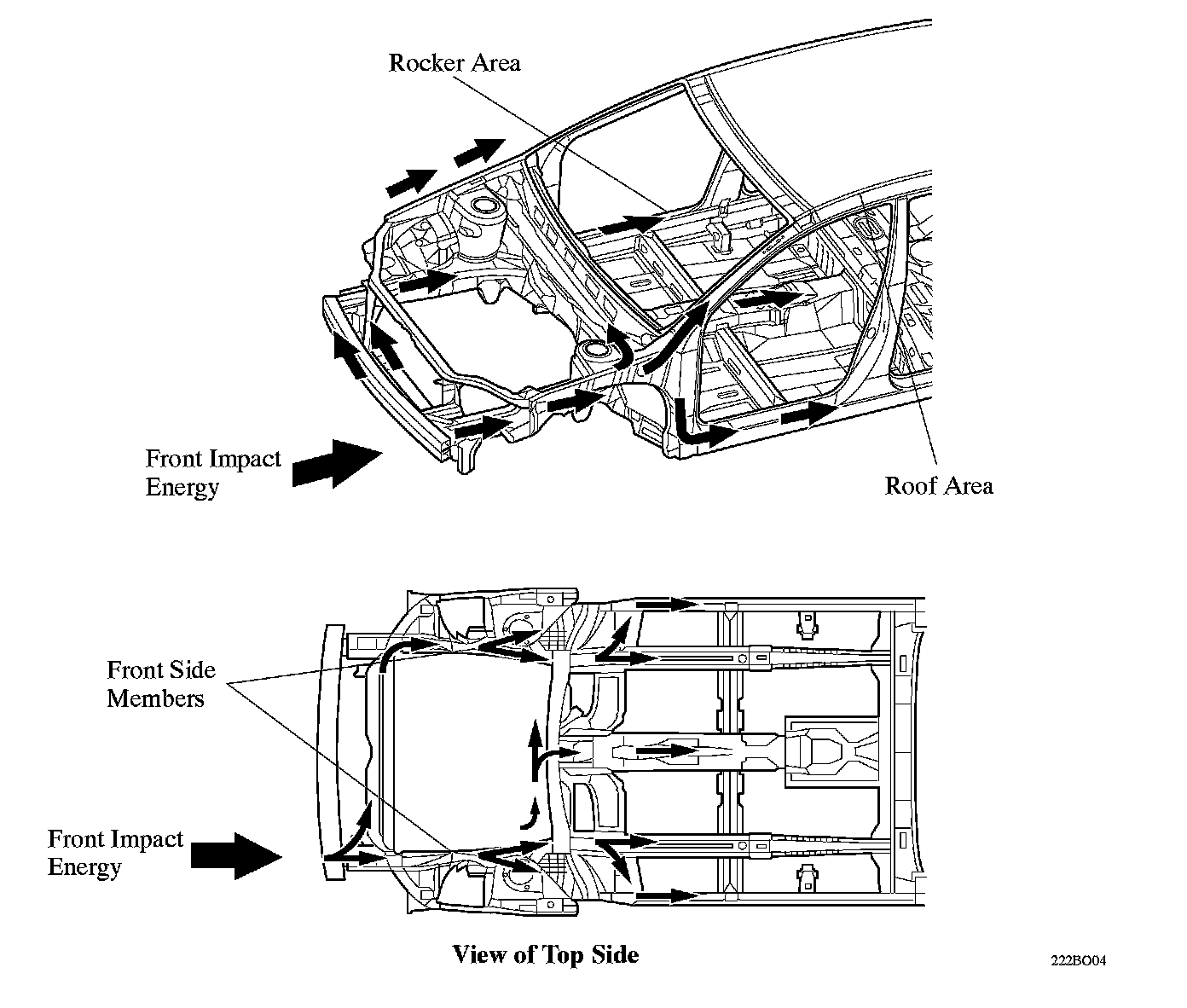 Rocker Area

Front Impact Energy

Roof Area

Front Side Members

Front Impact Energy

View of Top Side

222BO04