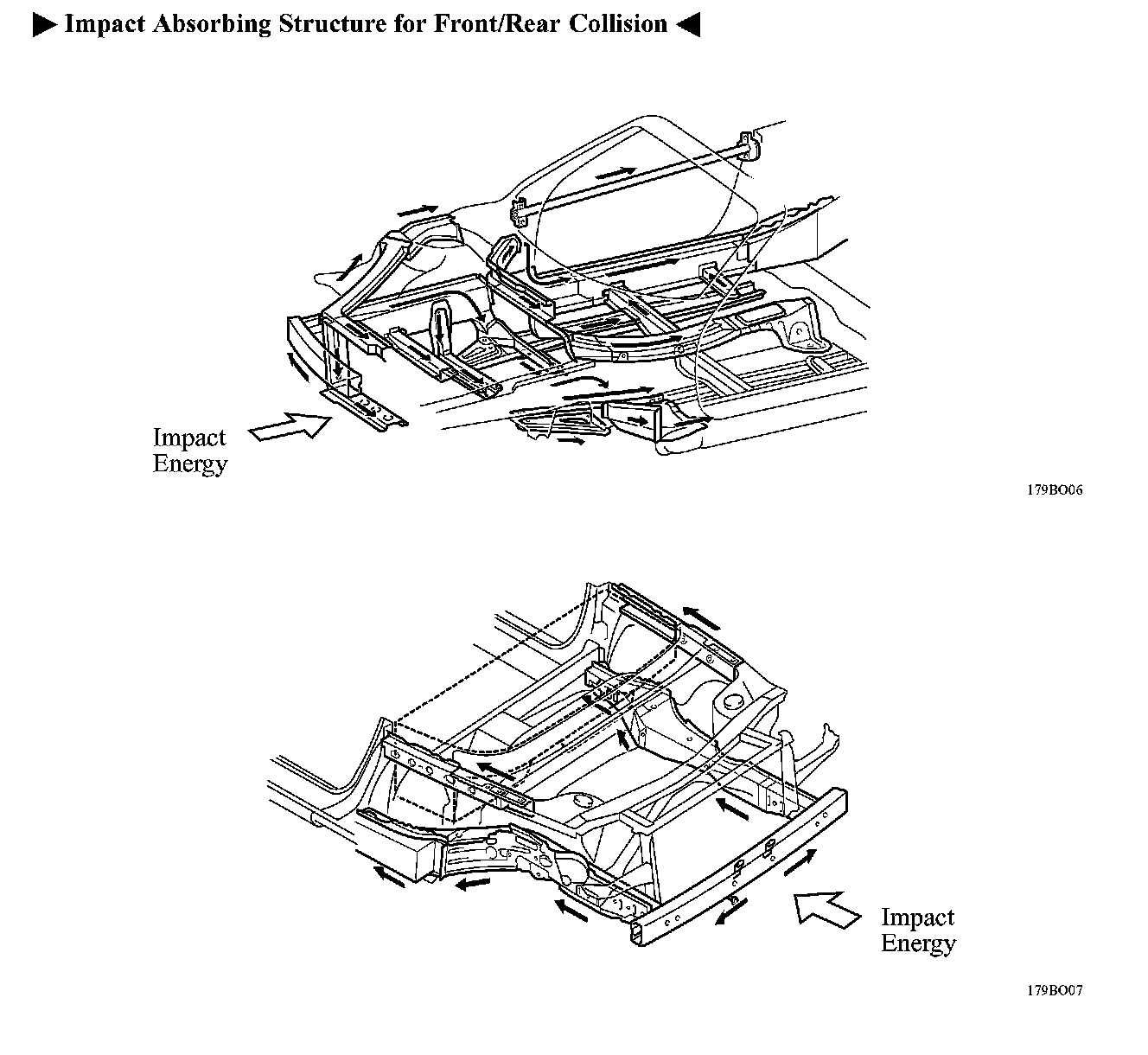 ▶ Impact Absorbing Structure for Front/Rear Collision ◀

Impact Energy

179BO06

Impact Energy

179BO07