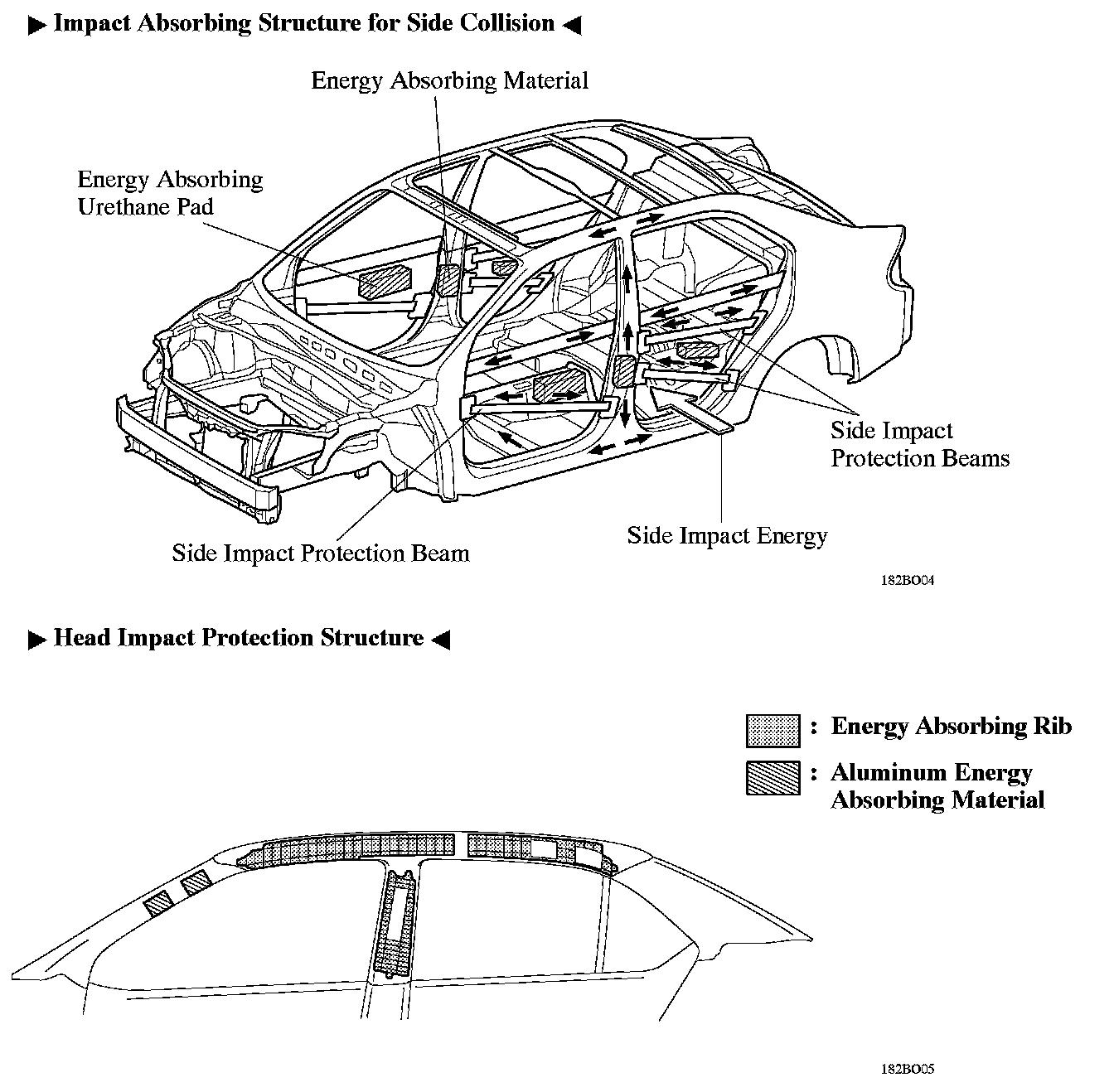 ▶ Impact Absorbing Structure for Side Collision ◀

Energy Absorbing Material

Energy Absorbing Urethane Pad

Side Impact Protection Beams

Side Impact Energy

Side Impact Protection Beam

182BO04

▶ Head Impact Protection Structure ◀

: Energy Absorbing Rib

: Aluminum Energy Absorbing Material

182BO05