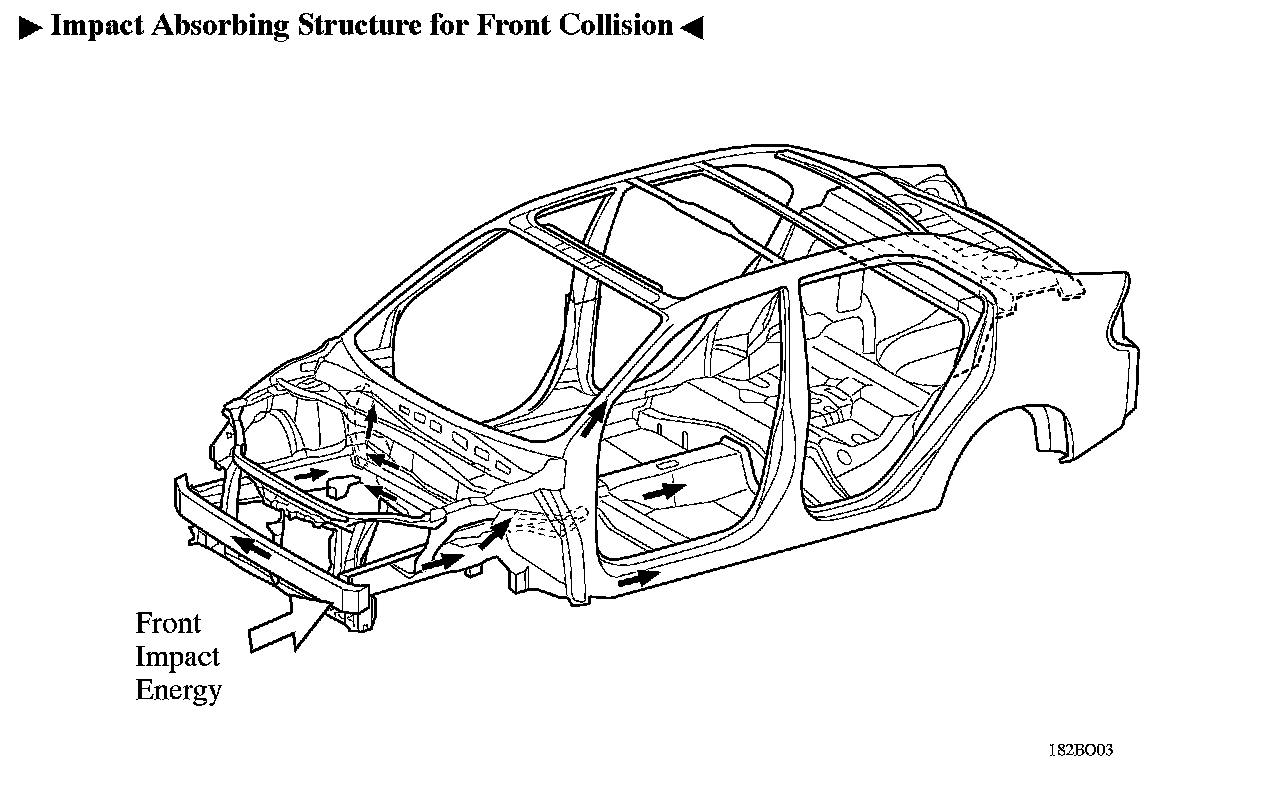 ▶ Impact Absorbing Structure for Front Collision ◀

Front
Impact
Energy

182BO03