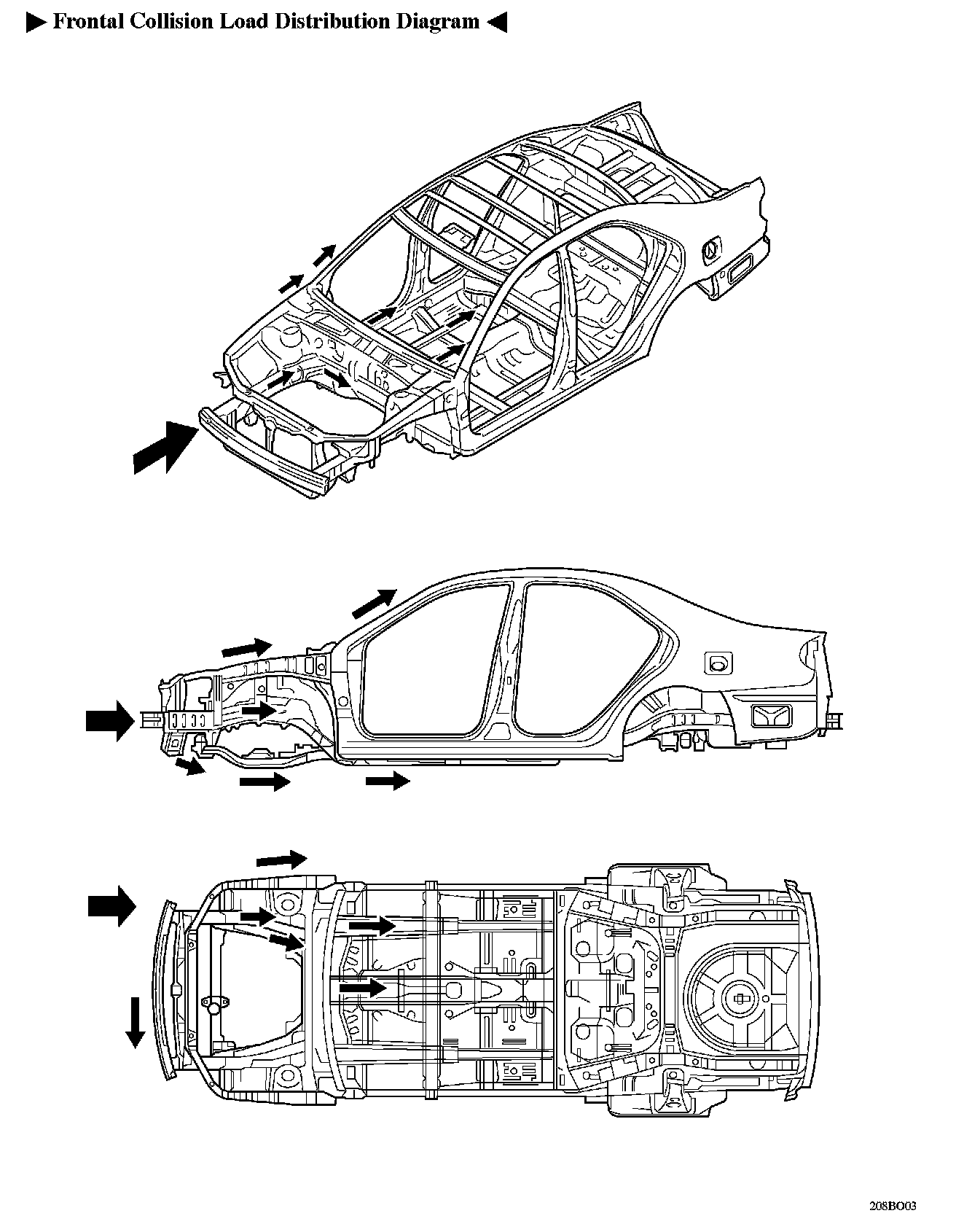 ▶ Frontal Collision Load Distribution Diagram ◀

208BO03