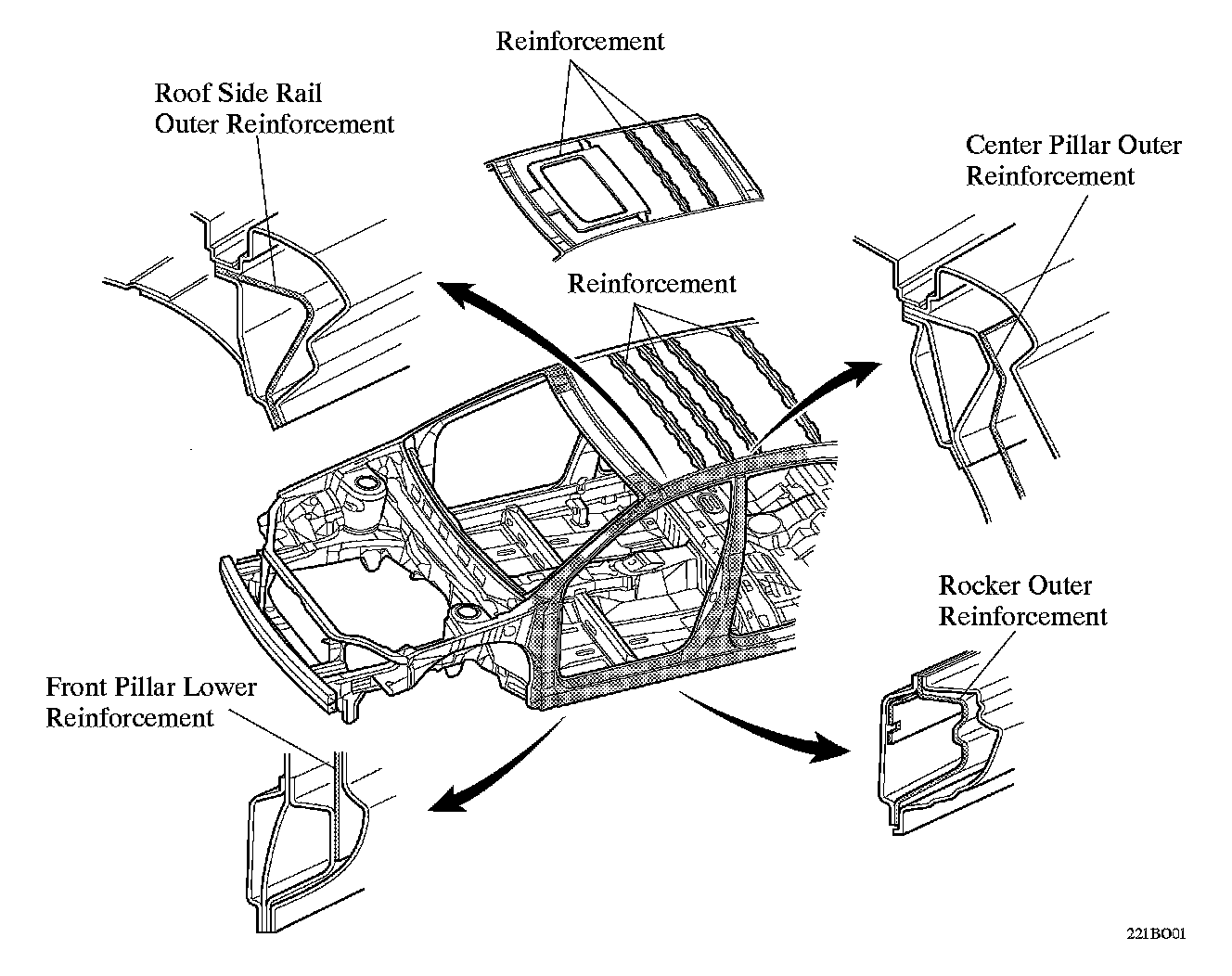 Reinforcement

Roof Side Rail
Outer Reinforcement

Center Pillar Outer
Reinforcement

Reinforcement

Rocker Outer
Reinforcement

Front Pillar Lower
Reinforcement

221BO01