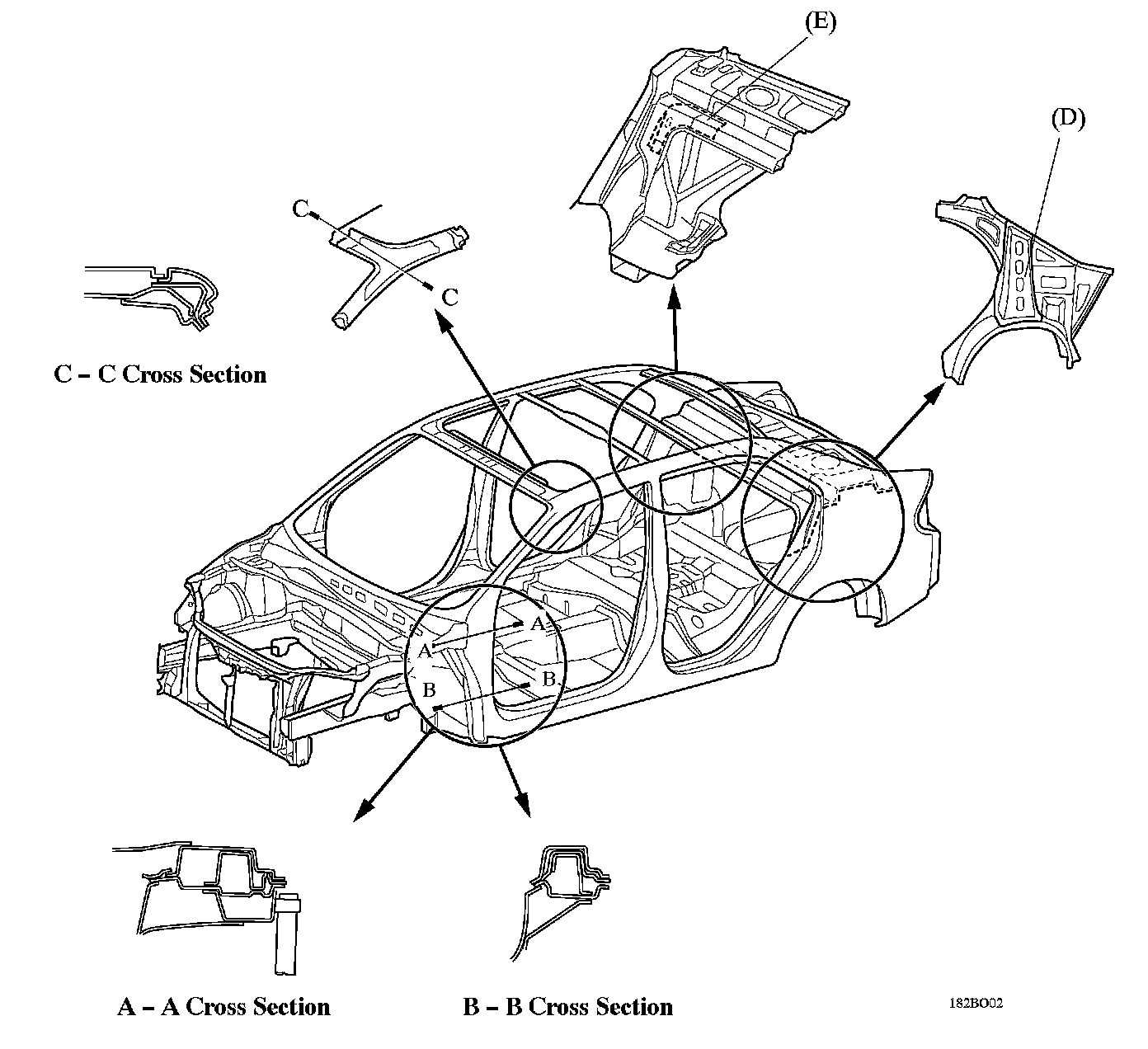 (E)

(D)

C

C

C – C Cross Section

A

A

B

B

A – A Cross Section

B – B Cross Section

182BO02