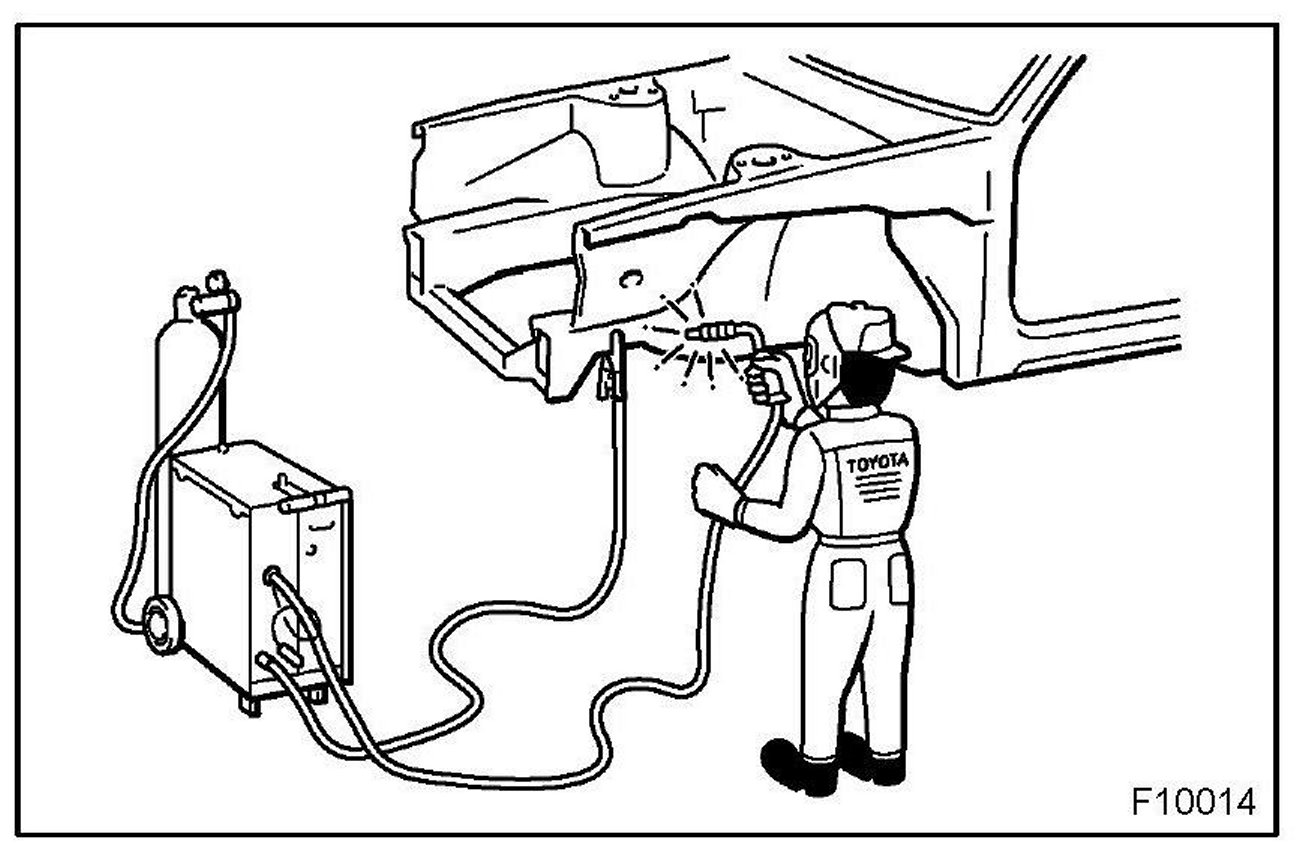 TOYOTA

F10014