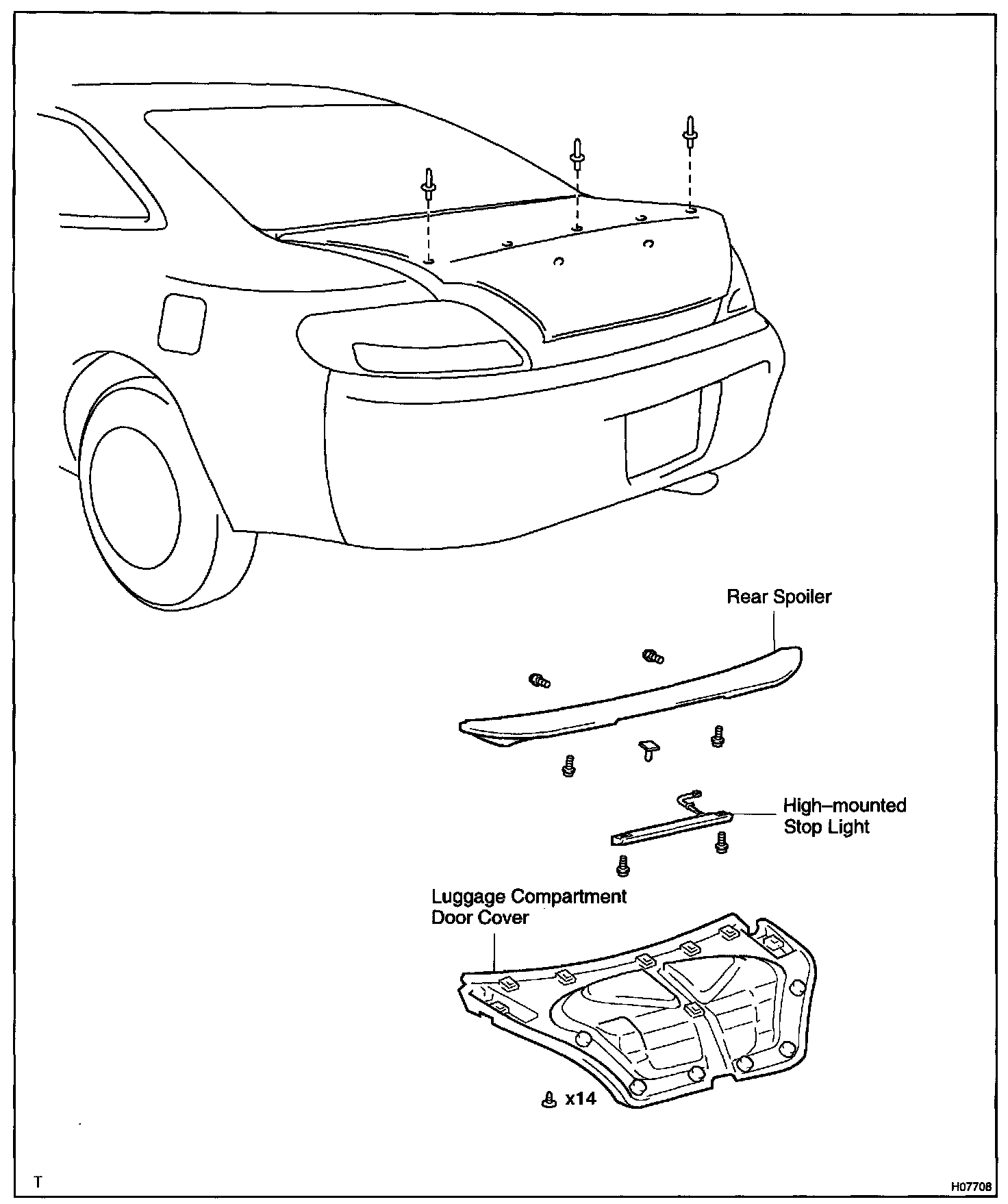 Rear Spoiler

High–mounted Stop Light

Luggage Compartment Door Cover

x14

T

H07708