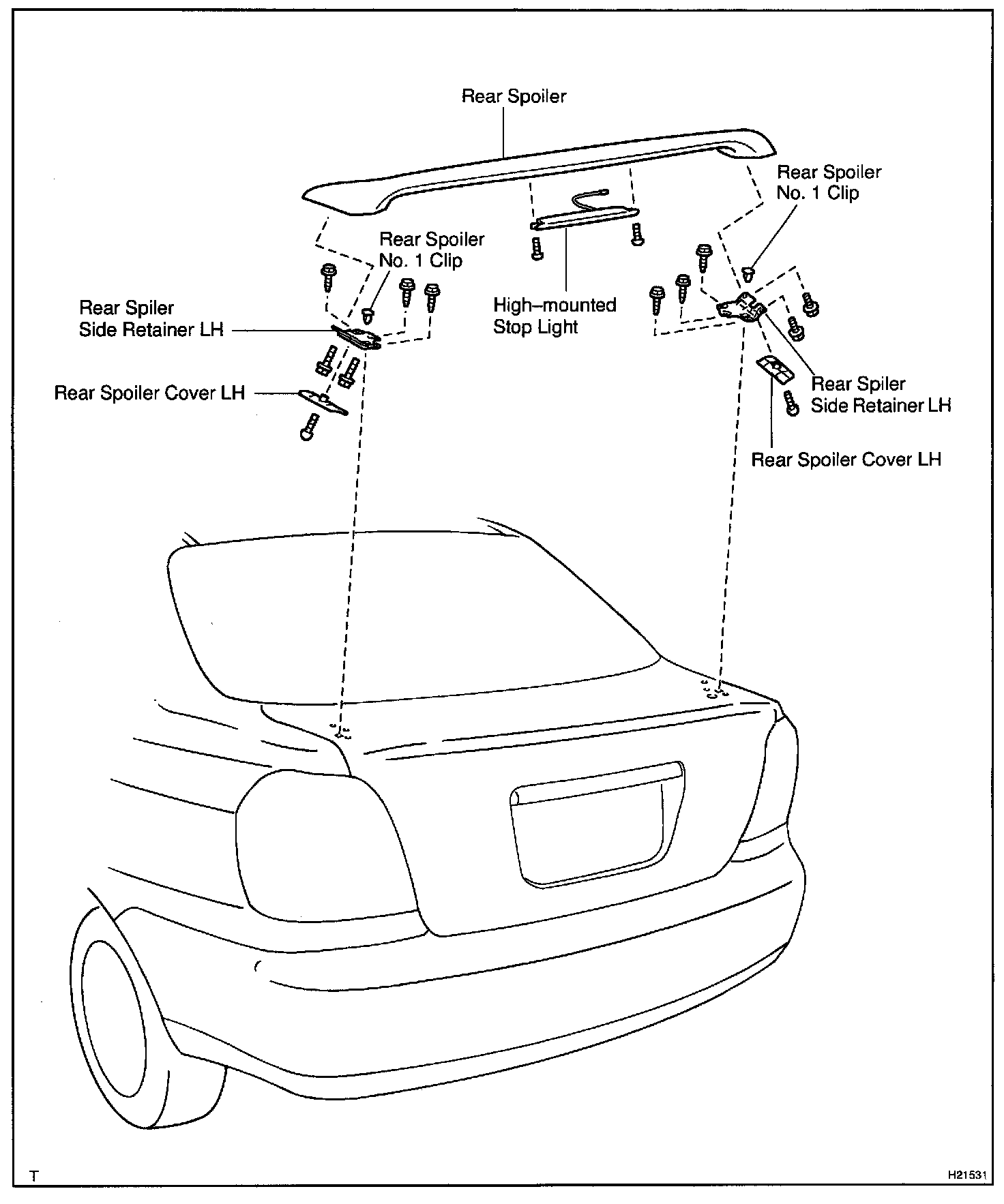 Rear Spoiler

Rear Spoiler
No. 1 Clip

Rear Spoiler
No. 1 Clip

Rear Spiler
Side Retainer LH

High–mounted
Stop Light

Rear Spoiler Cover LH

Rear Spiler
Side Retainer LH

Rear Spoiler Cover LH

T

H21531