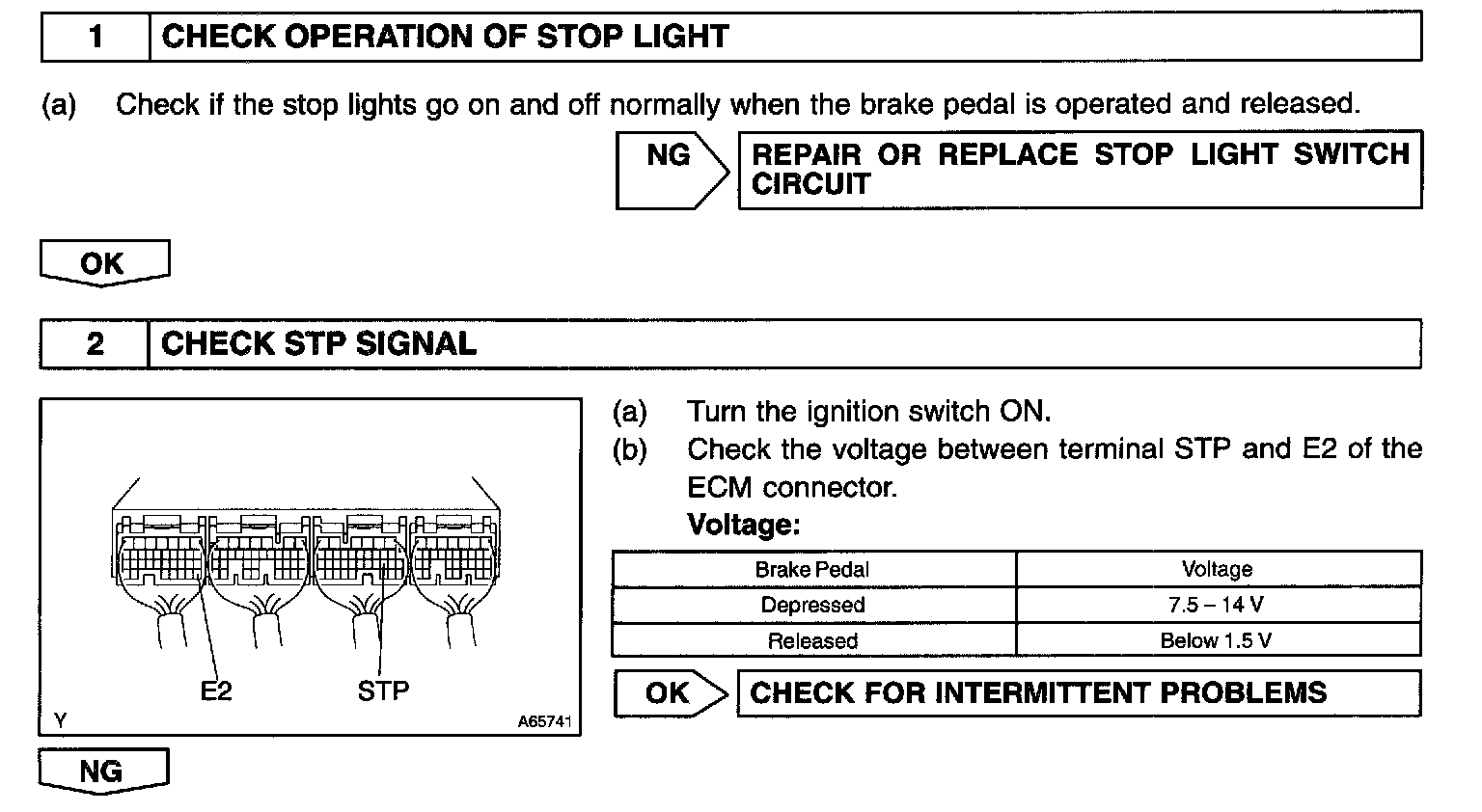 1 CHECK OPERATION OF STOP LIGHT

(a) Check if the stop lights go on and off normally when the brake pedal is operated and released.

NG REPAIR OR REPLACE STOP LIGHT SWITCH CIRCUIT

OK

2 CHECK STP SIGNAL

E2
STP
Y
A65741

(a) Turn the ignition switch ON.
(b) Check the voltage between terminal STP and E2 of the ECM connector.
Voltage:

| Brake Pedal | Voltage |
|---|---|
| Depressed | 7.5 – 14 V |
| Released | Below 1.5 V |

OK CHECK FOR INTERMITTENT PROBLEMS

NG