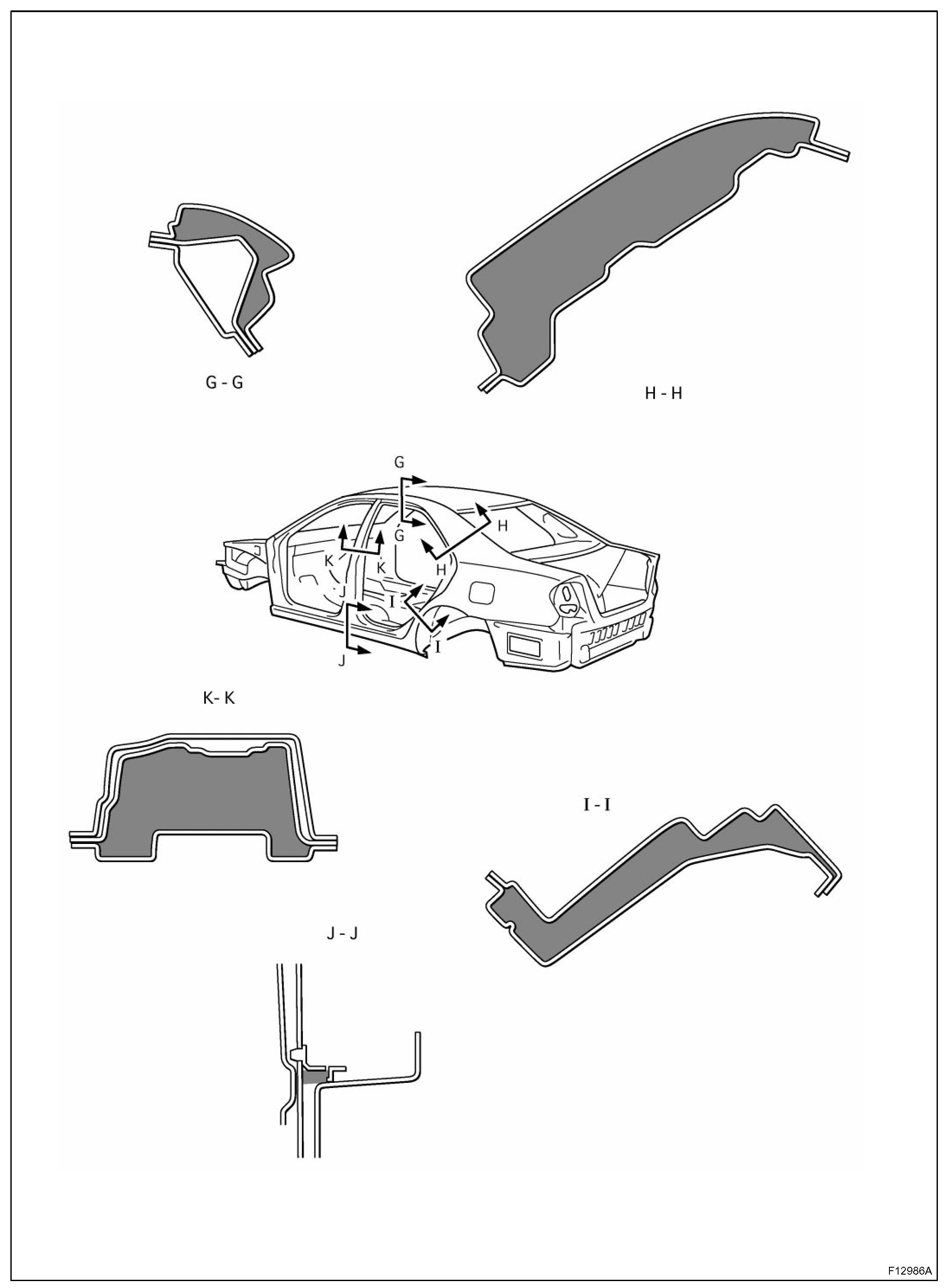 G - G

H - H

G

H

G

K

K

H

J

I

I

J

K- K

I - I

J - J

F12986A