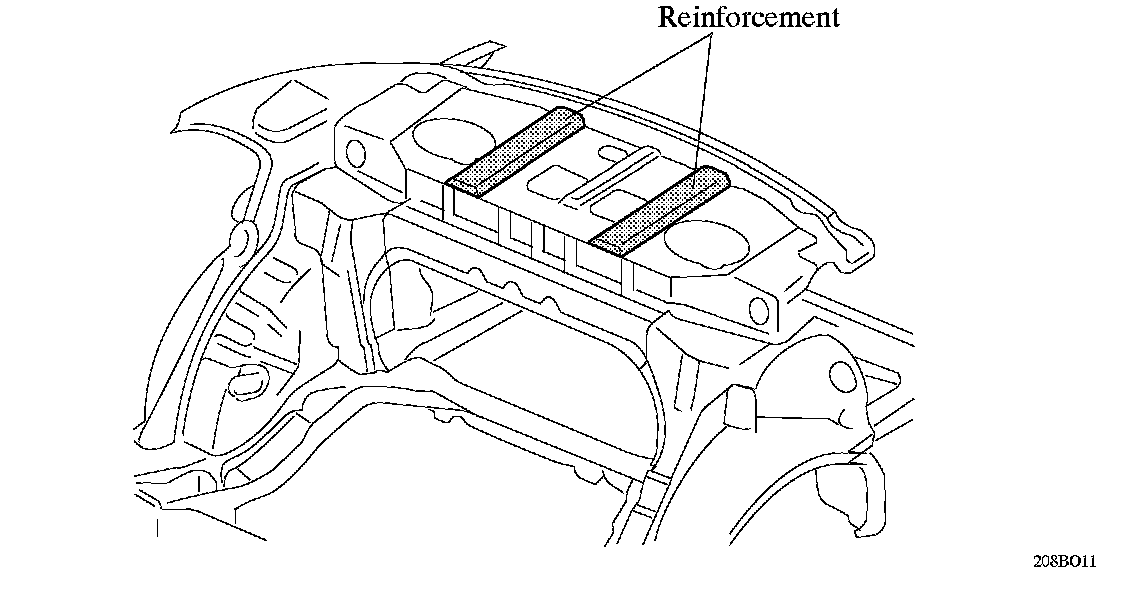 Reinforcement

208BO11