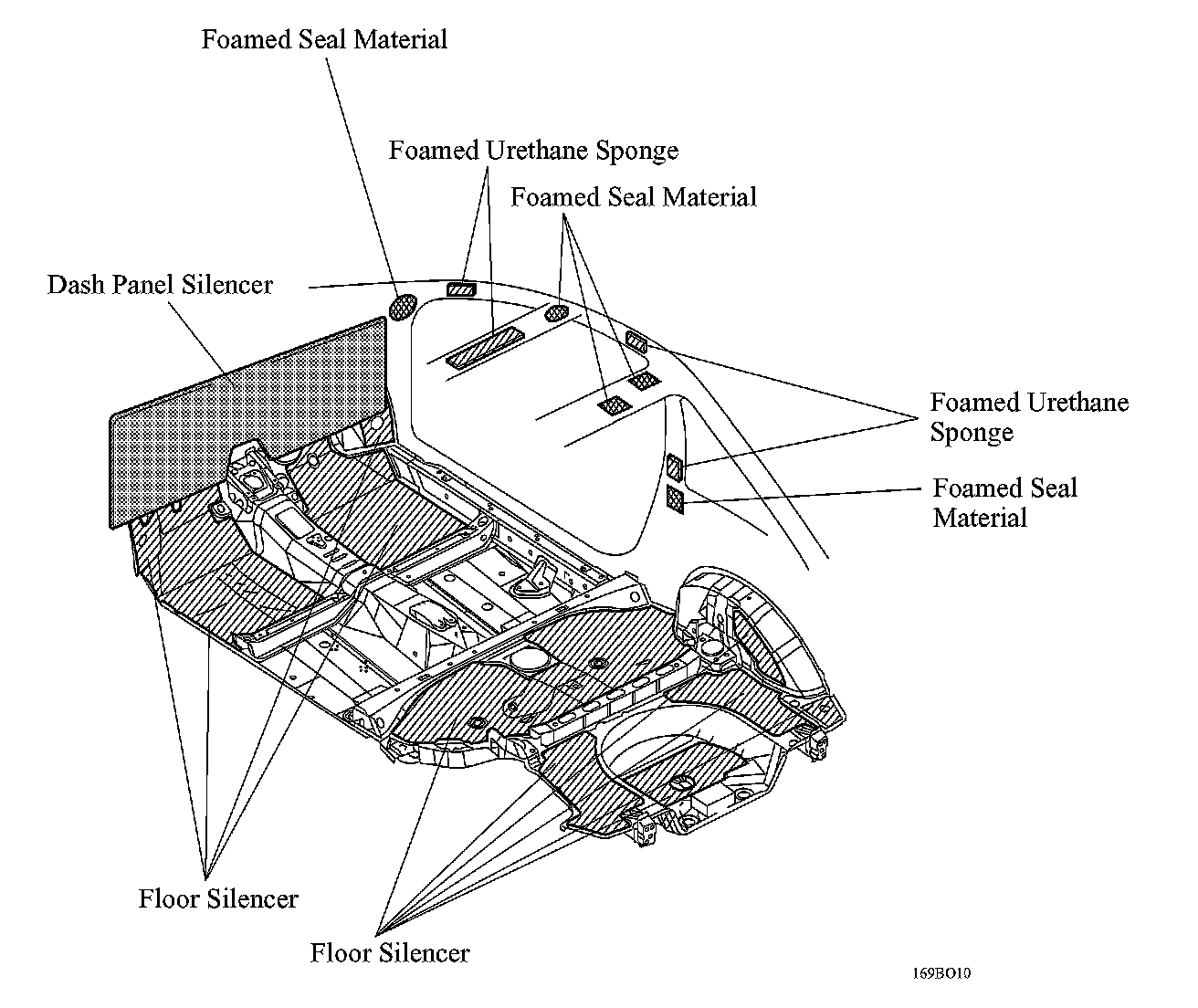 Foamed Seal Material

Foamed Urethane Sponge

Foamed Seal Material

Dash Panel Silencer

Foamed Urethane Sponge

Foamed Seal Material

Floor Silencer

Floor Silencer

169BO10