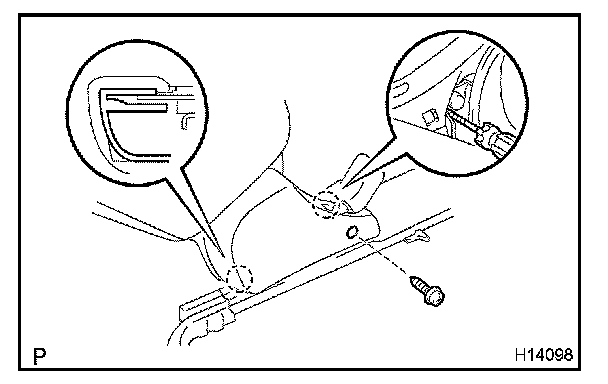 P

H14098