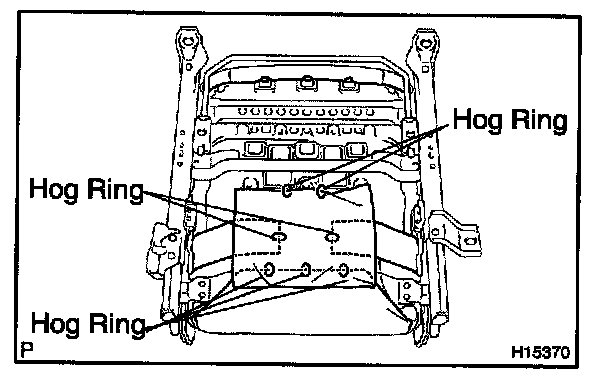 Hog Ring

Hog Ring

Hog Ring

P

H15370