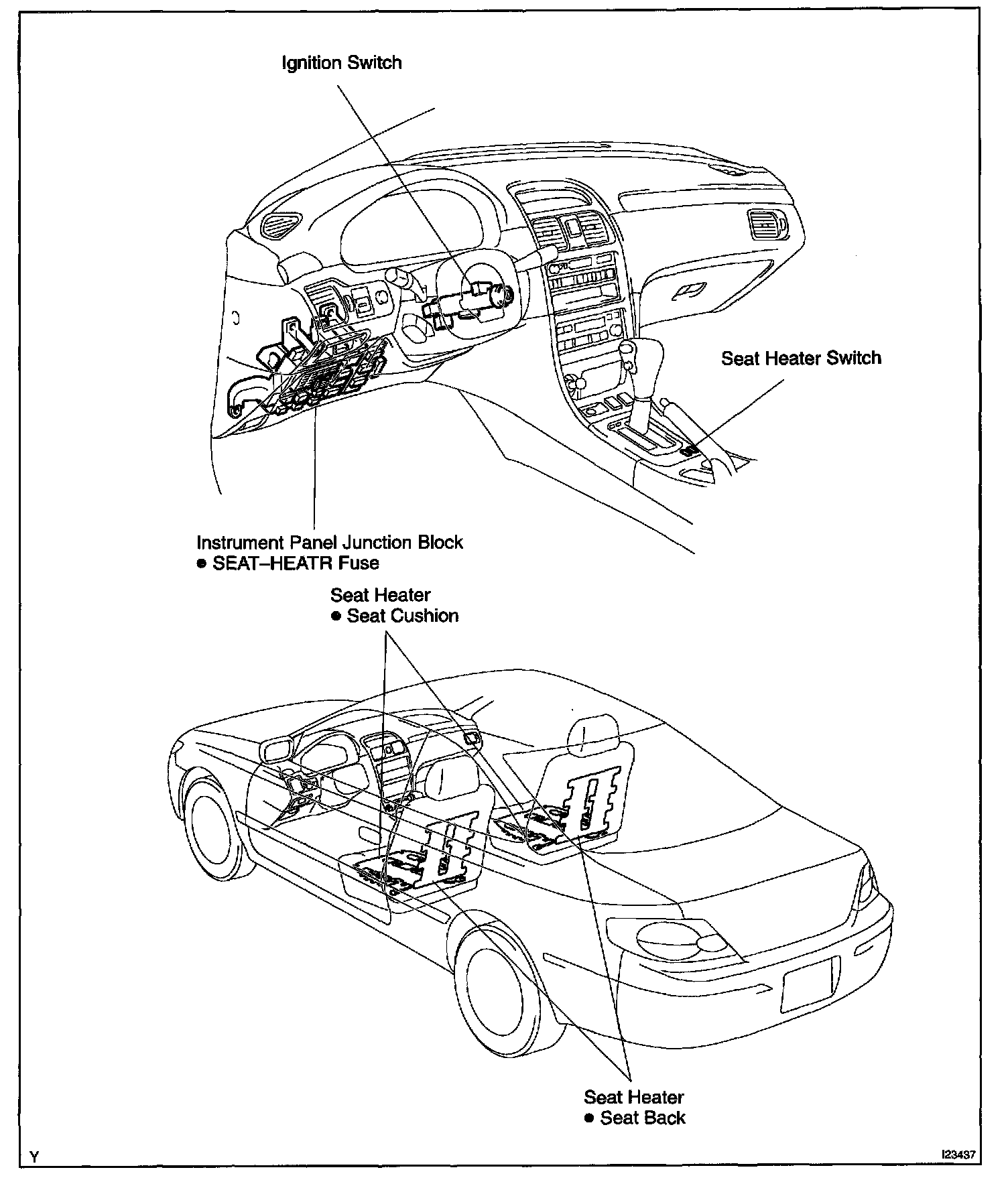 Ignition Switch

Seat Heater Switch

Instrument Panel Junction Block
● SEAT–HEATR Fuse

Seat Heater
● Seat Cushion

Seat Heater
● Seat Back

Y

I23437