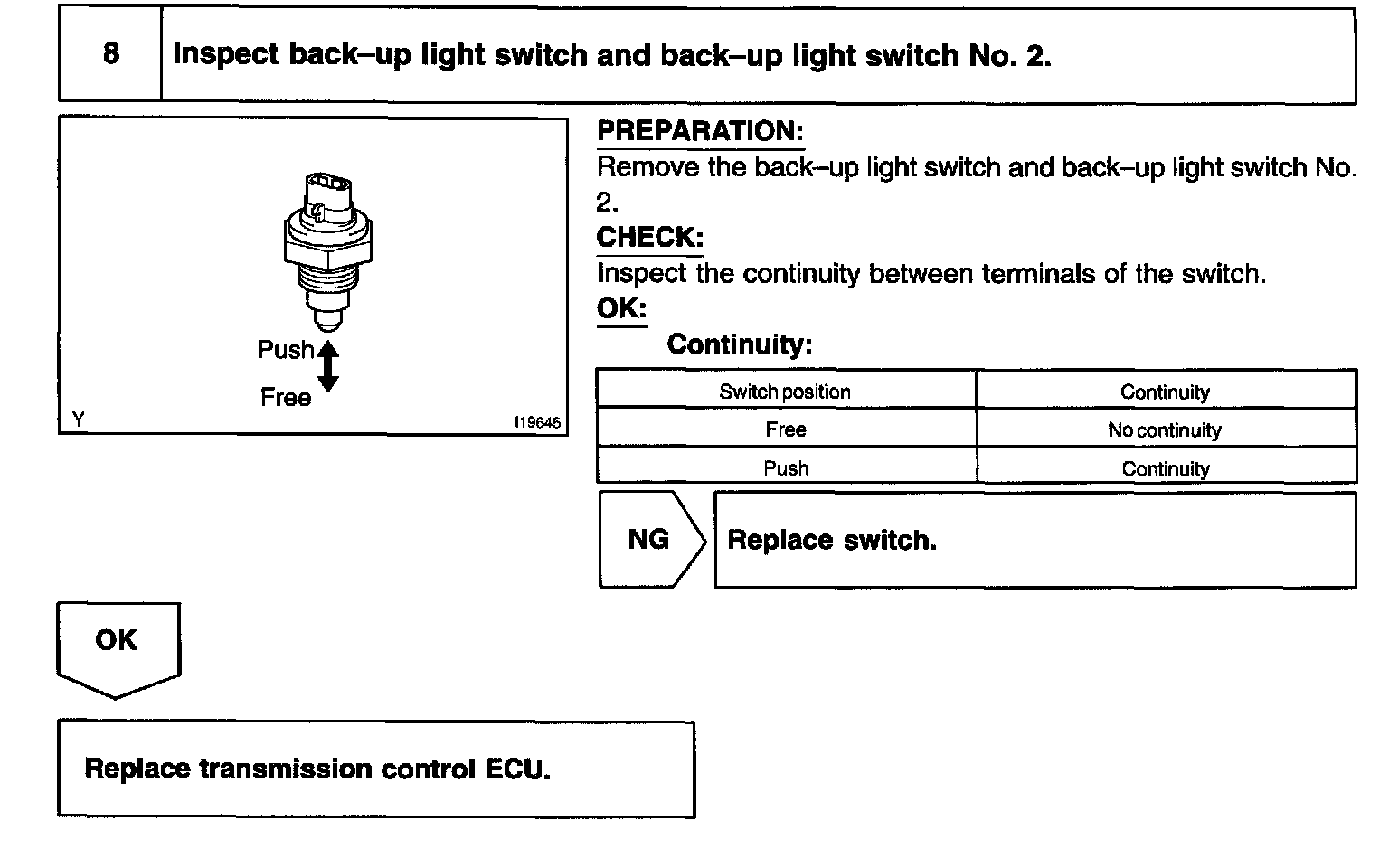 8 Inspect back–up light switch and back–up light switch No. 2.

Push
Free
Y
I19645

PREPARATION:
Remove the back–up light switch and back–up light switch No. 2.
CHECK:
Inspect the continuity between terminals of the switch.
OK:
Continuity:

| Switch position | Continuity |
|---|---|
| Free | No continuity |
| Push | Continuity |

NG Replace switch.

OK

Replace transmission control ECU.