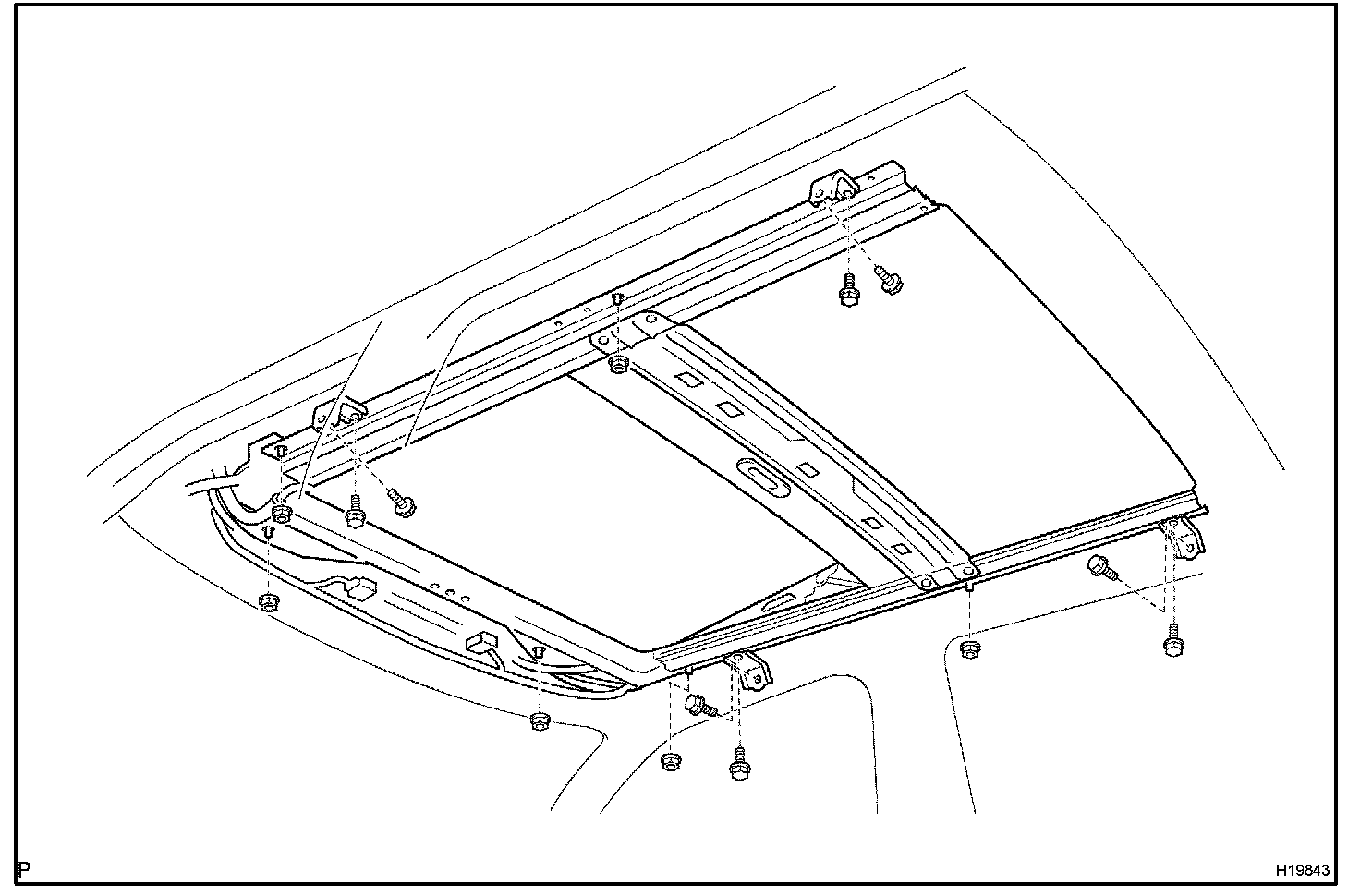 P

H19843