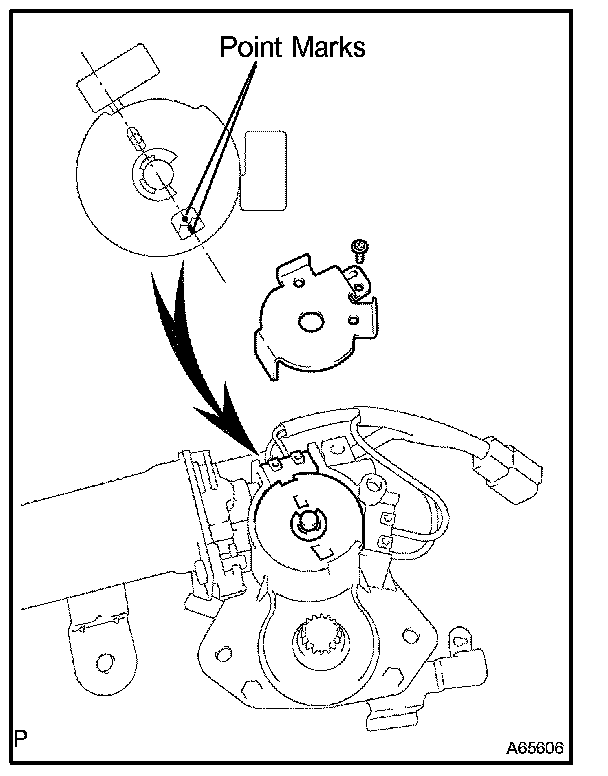 Point Marks

P

A65606