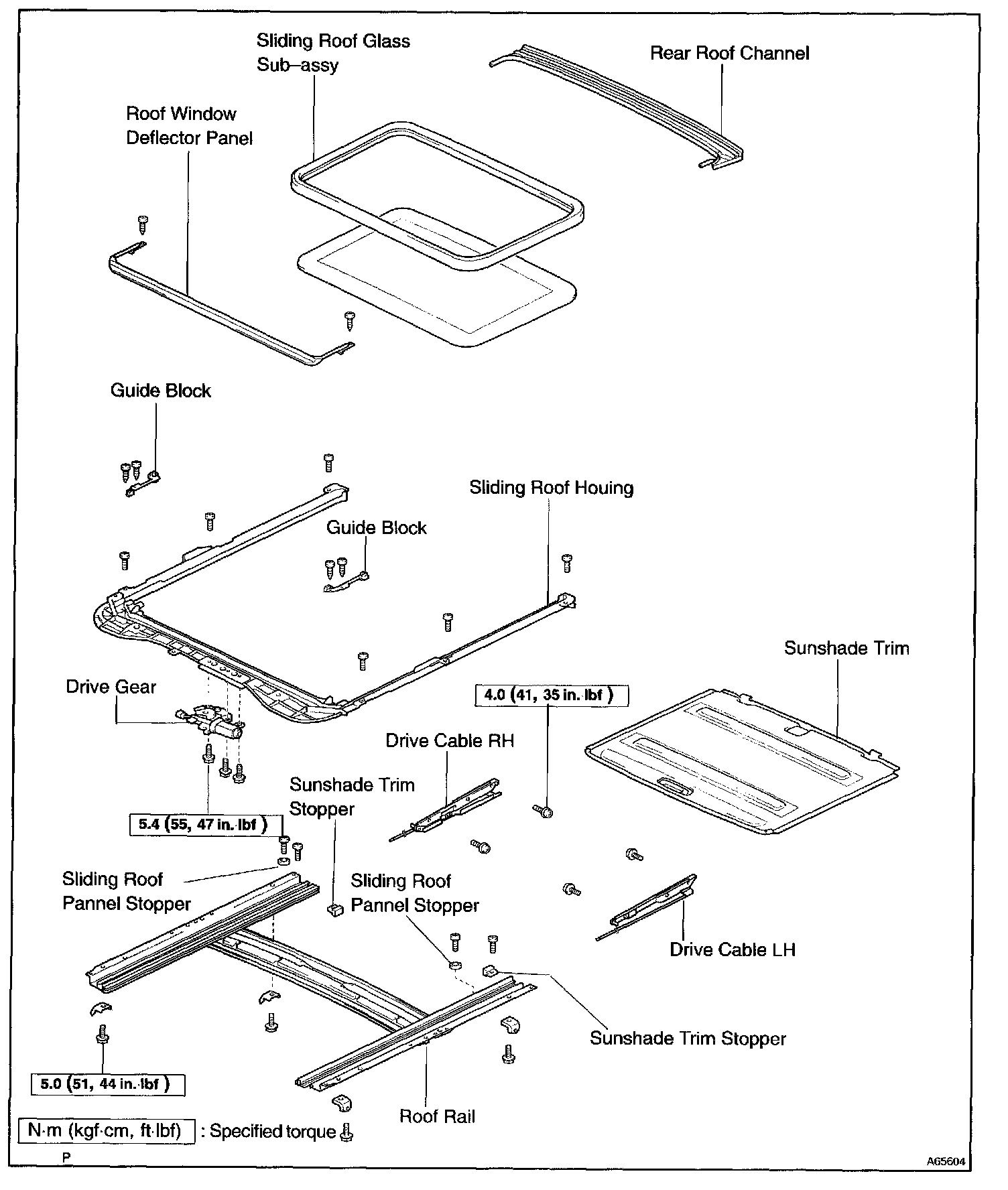 Sliding Roof Glass Sub–assy

Rear Roof Channel

Roof Window Deflector Panel

Guide Block

Sliding Roof Houing

Guide Block

Sunshade Trim

Drive Gear

4.0 (41, 35 in.·lbf )

Drive Cable RH

Sunshade Trim Stopper

5.4 (55, 47 in.·lbf )

Sliding Roof Pannel Stopper

Sliding Roof Pannel Stopper

Drive Cable LH

Sunshade Trim Stopper

5.0 (51, 44 in.·lbf )

Roof Rail

N·m (kgf·cm, ft·lbf) : Specified torque

P

A65604