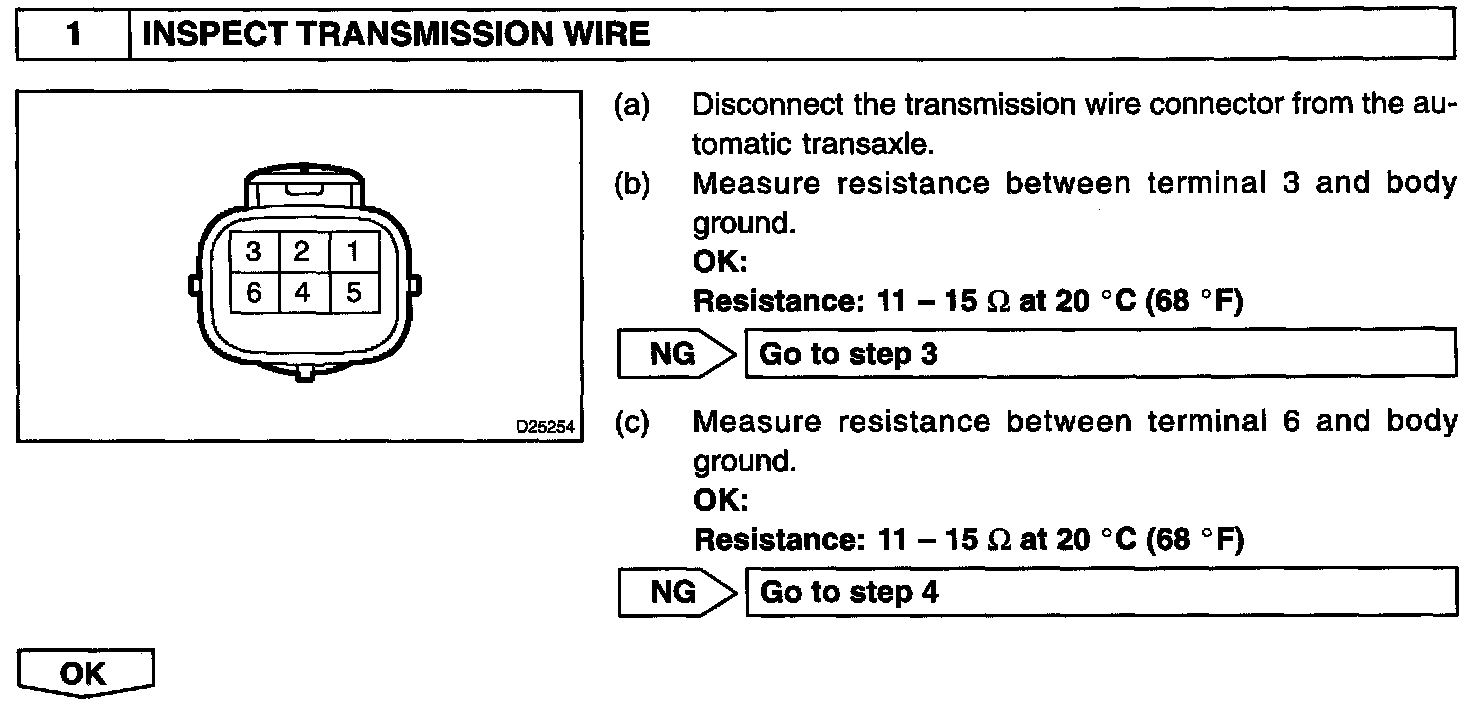 1 INSPECT TRANSMISSION WIRE

3 2 1
6 4 5

D25254

(a) Disconnect the transmission wire connector from the automatic transaxle.

(b) Measure resistance between terminal 3 and body ground.
OK:
Resistance: 11 – 15 Ω at 20 °C (68 °F)

NG Go to step 3

(c) Measure resistance between terminal 6 and body ground.
OK:
Resistance: 11 – 15 Ω at 20 °C (68 °F)

NG Go to step 4

OK