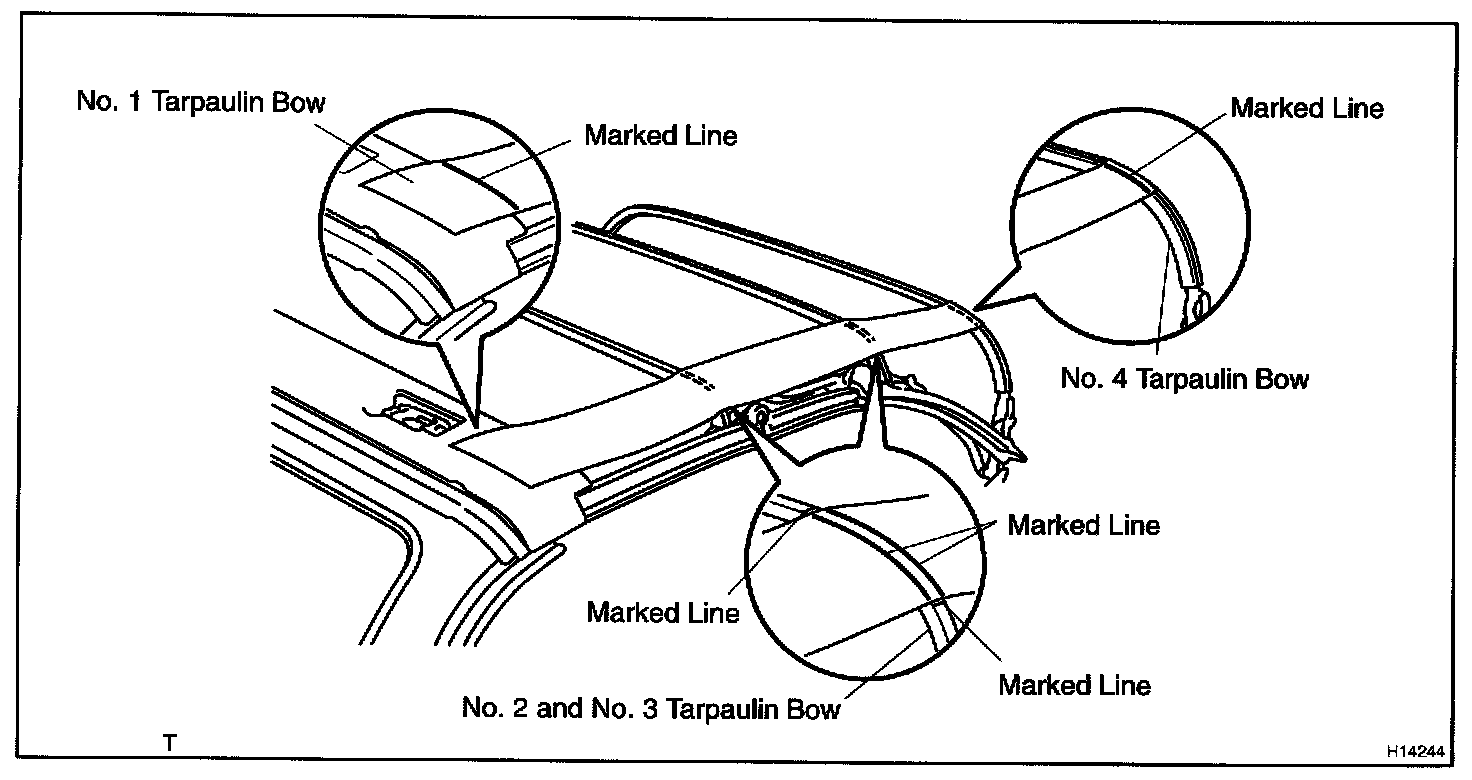 No. 1 Tarpaulin Bow
Marked Line
Marked Line
No. 4 Tarpaulin Bow
Marked Line
Marked Line
Marked Line
No. 2 and No. 3 Tarpaulin Bow
T
H14244