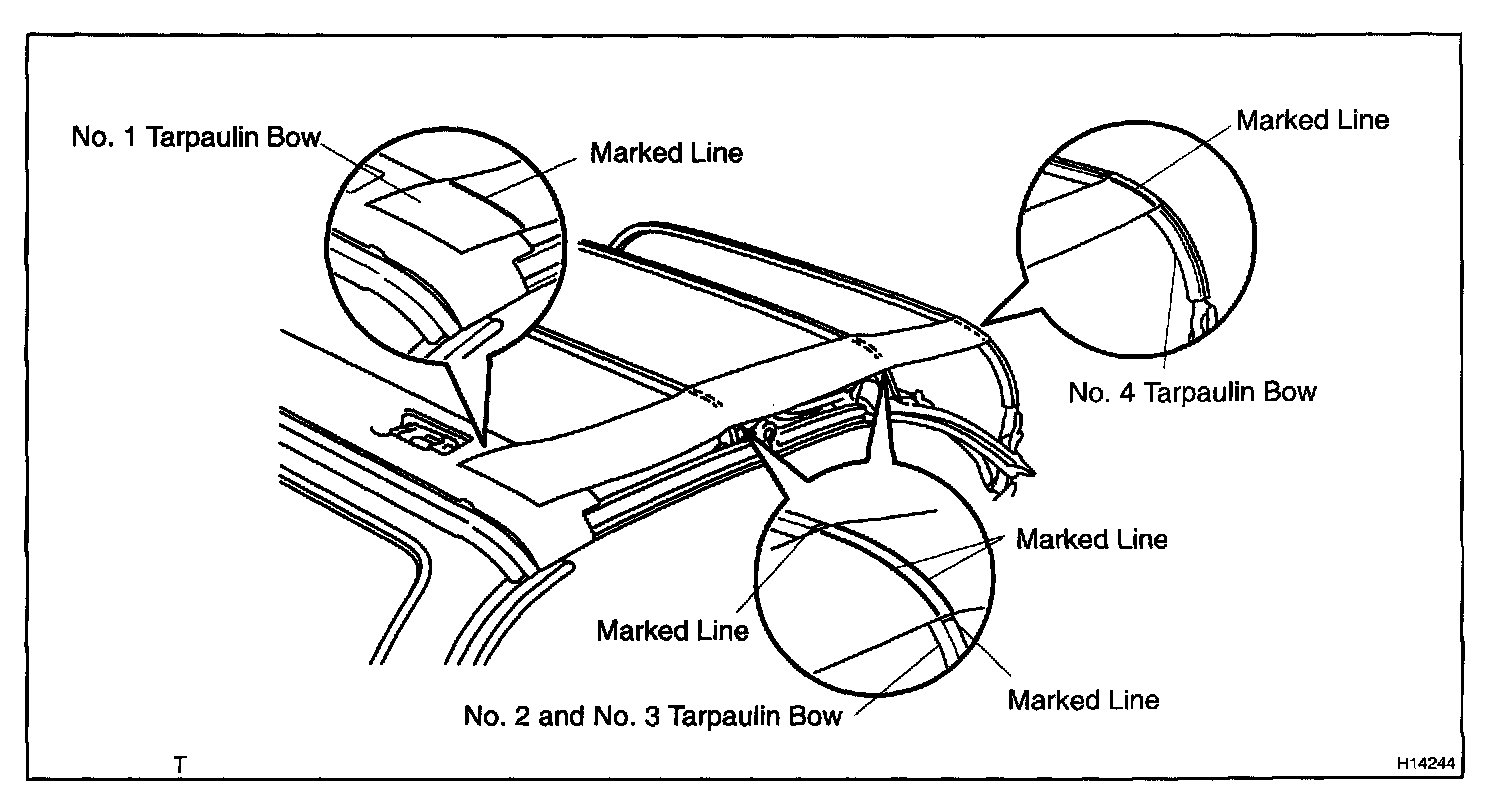 No. 1 Tarpaulin Bow
Marked Line
Marked Line
No. 4 Tarpaulin Bow
Marked Line
Marked Line
Marked Line
No. 2 and No. 3 Tarpaulin Bow
T
H14244