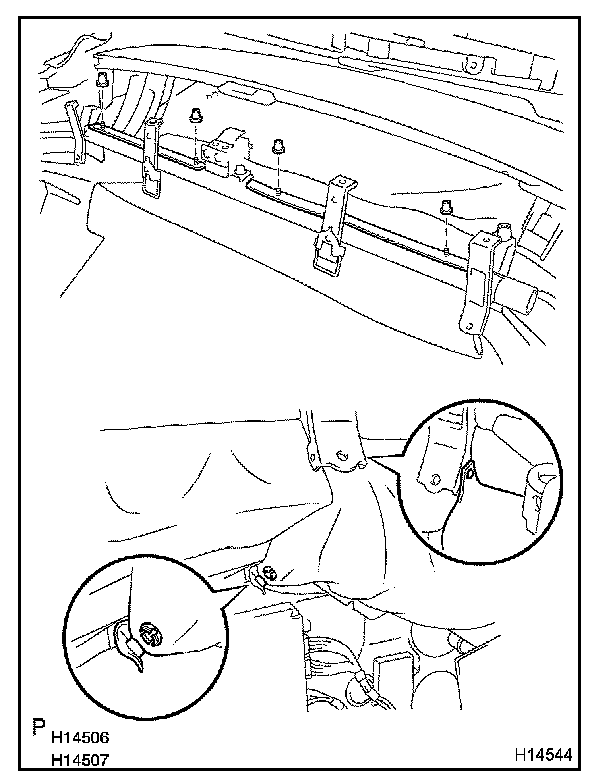 P
H14506
H14507
H14544