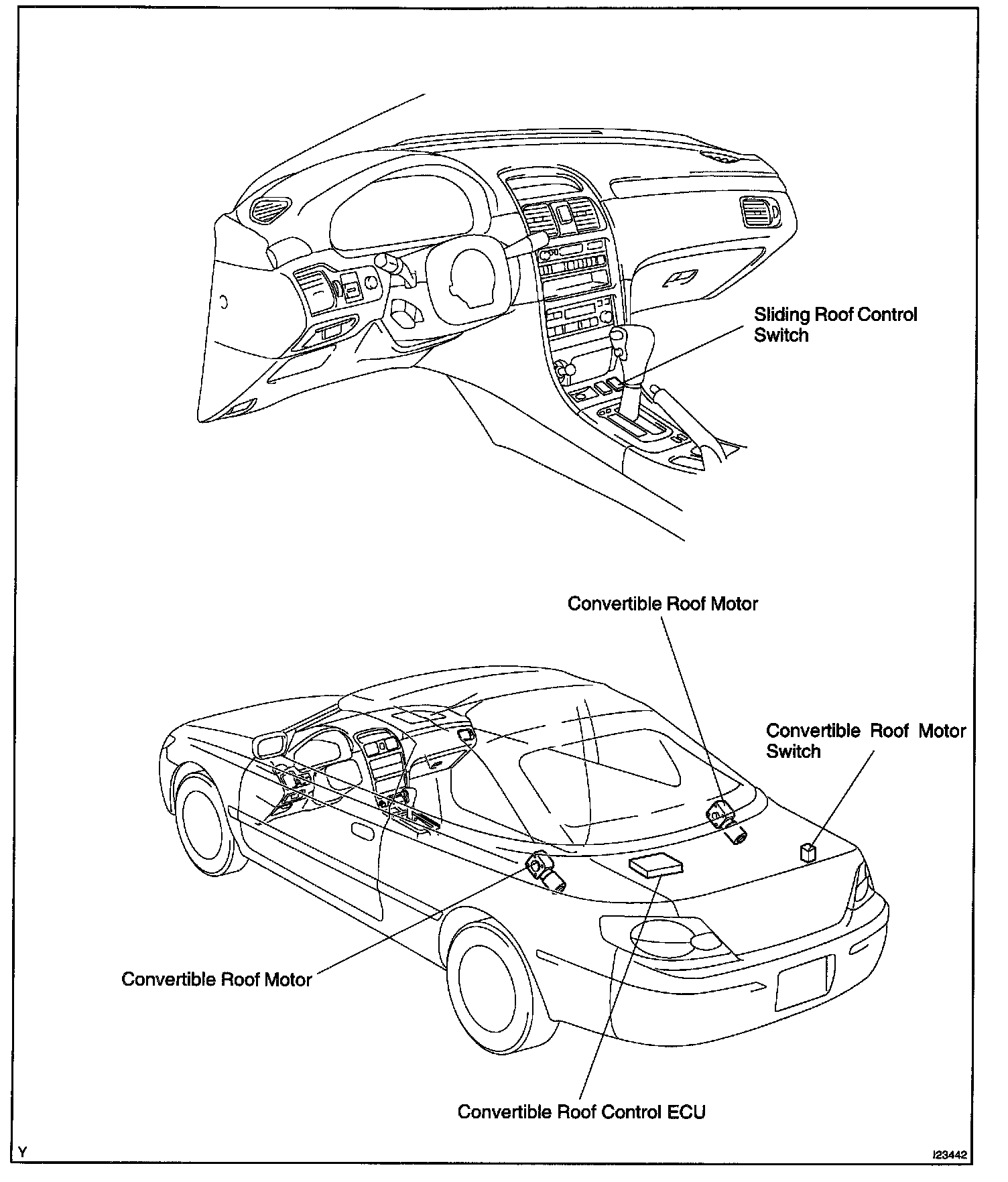 Sliding Roof Control Switch

Convertible Roof Motor

Convertible Roof Motor Switch

Convertible Roof Motor

Convertible Roof Control ECU

Y

I23442