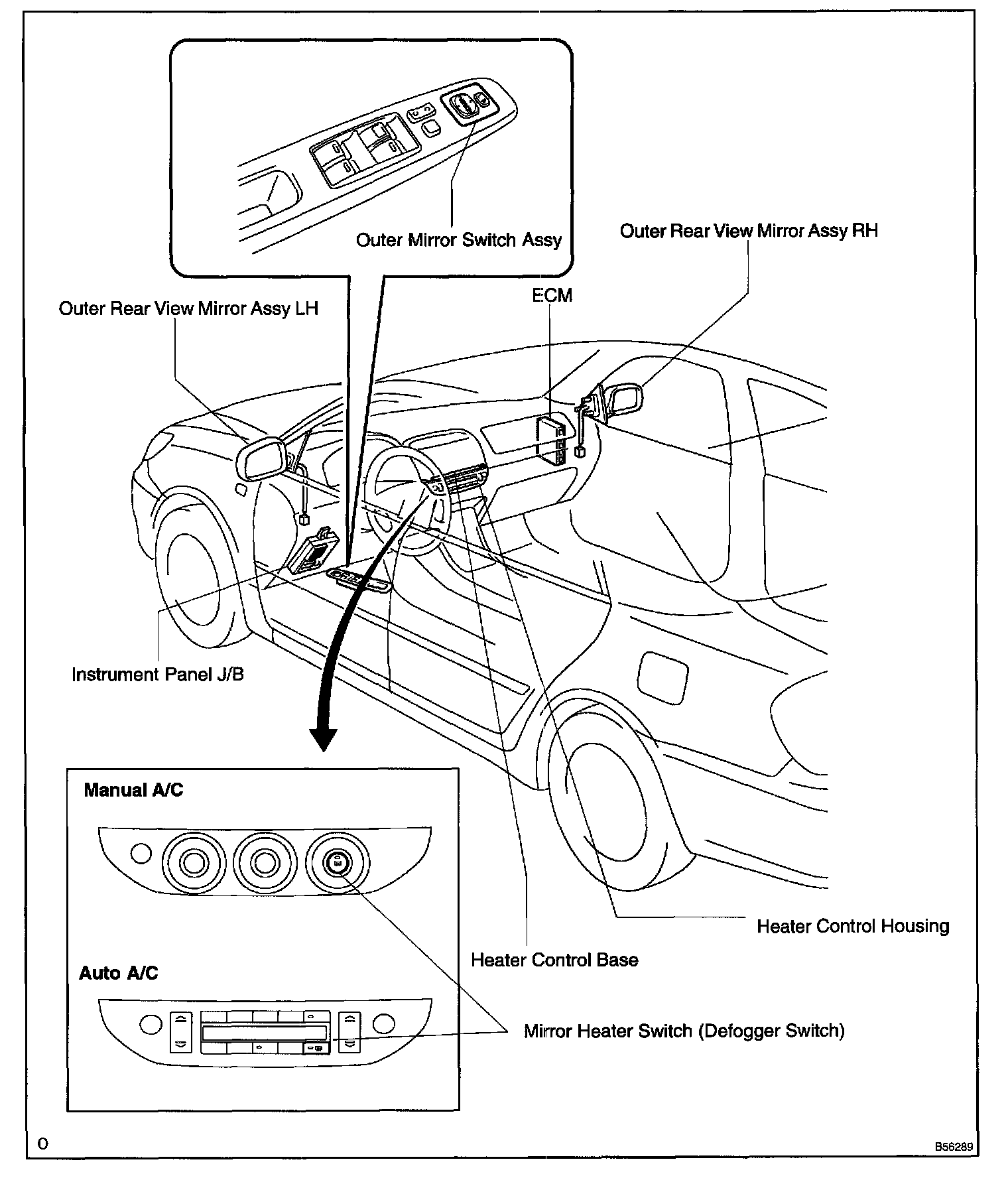 Outer Mirror Switch Assy

Outer Rear View Mirror Assy RH

ECM

Outer Rear View Mirror Assy LH

Instrument Panel J/B

Manual A/C

Auto A/C

Heater Control Housing

Heater Control Base

Mirror Heater Switch (Defogger Switch)

O

B56289