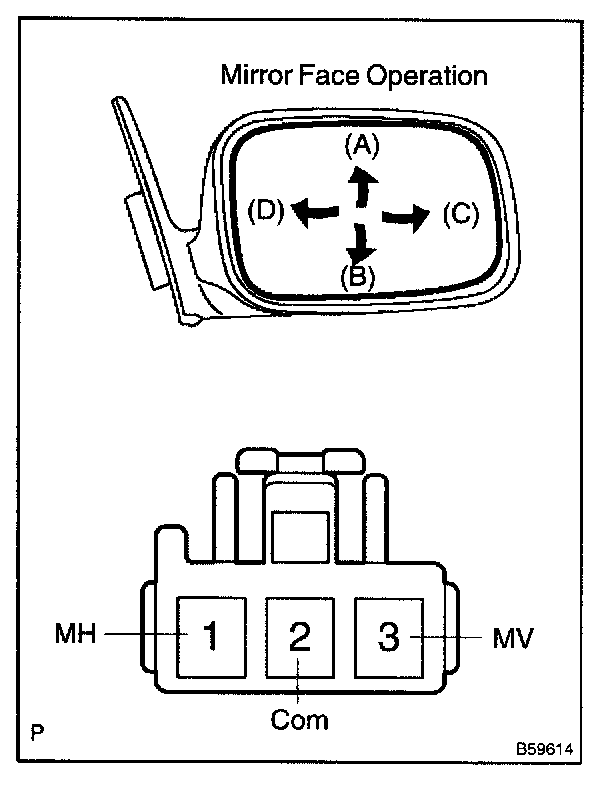 Mirror Face Operation

(A)
(D)
(C)
(B)

MH
1
2
3
MV
Com

P

B59614