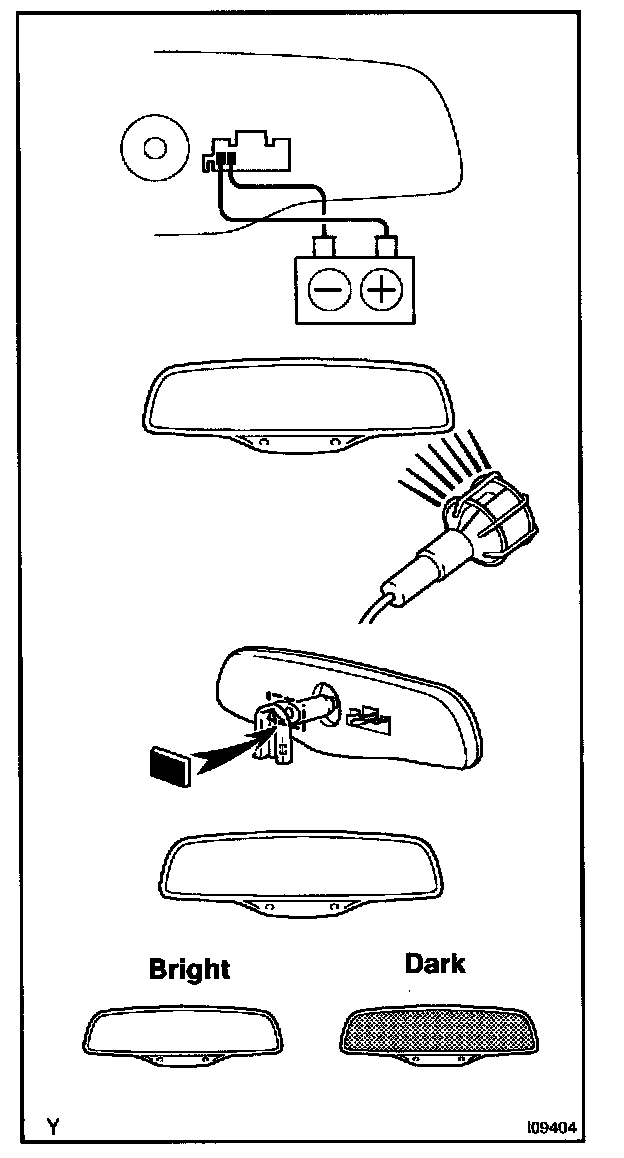 Bright

Dark

Y

I09404