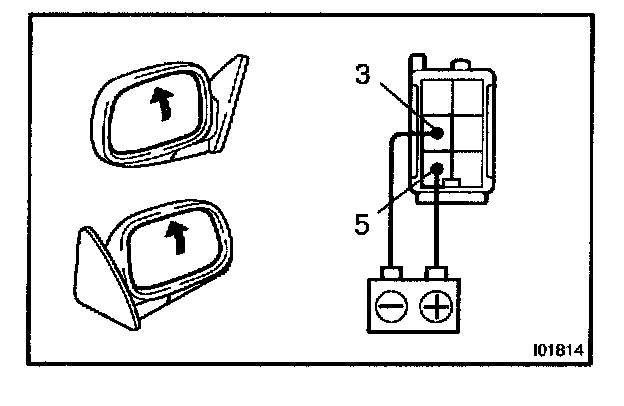 3
5
I01814